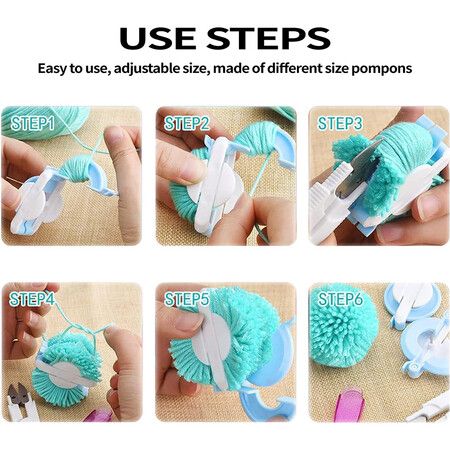 USE STEPS

Easy to use, adjustable size, made of different size pompons

STEP1

STEP2

STEP3

STEP4

STEP5

STEP6