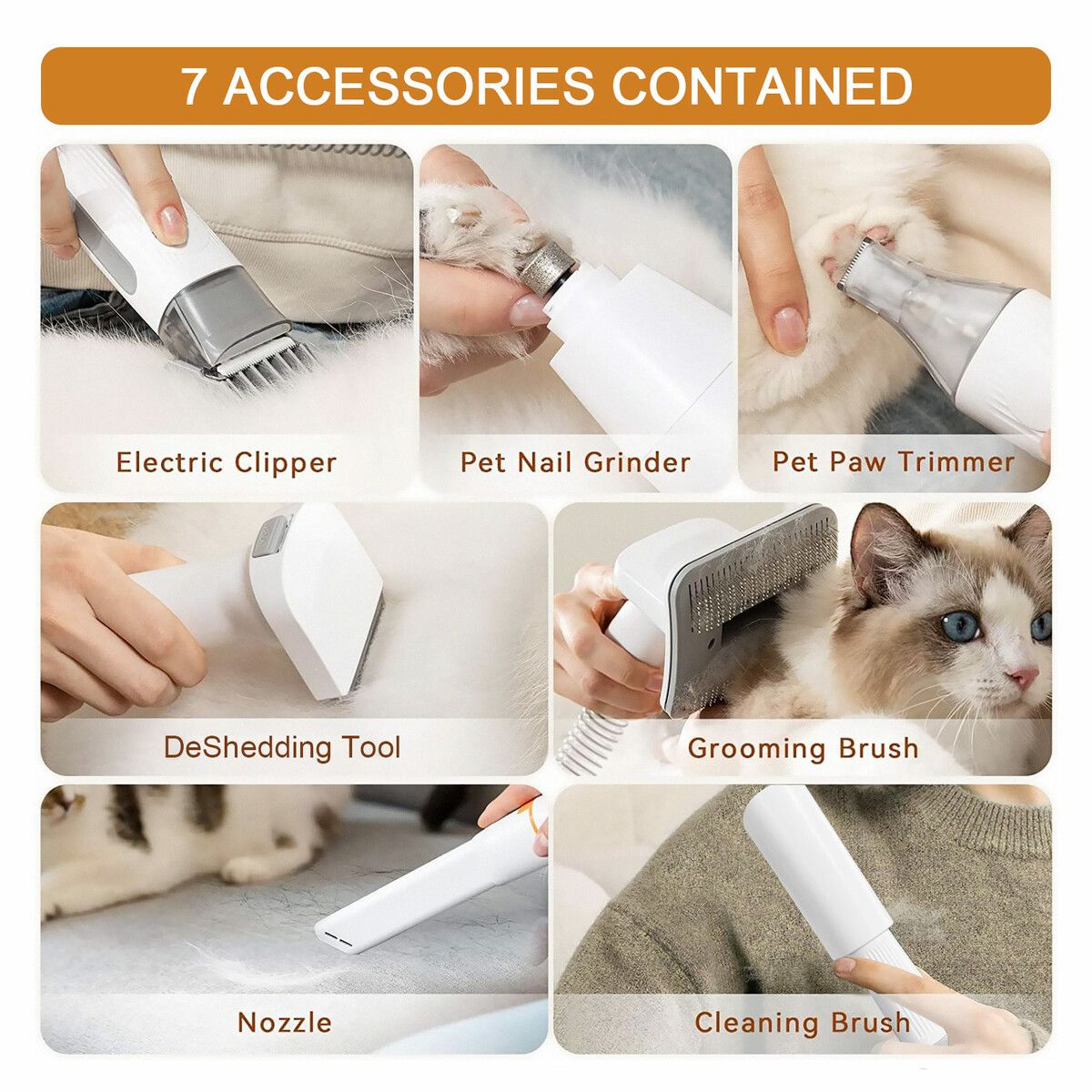 7 ACCESSORIES CONTAINED

Electric Clipper

Pet Nail Grinder

Pet Paw Trimmer

DeShedding Tool

Grooming Brush

Nozzle

Cleaning Brush