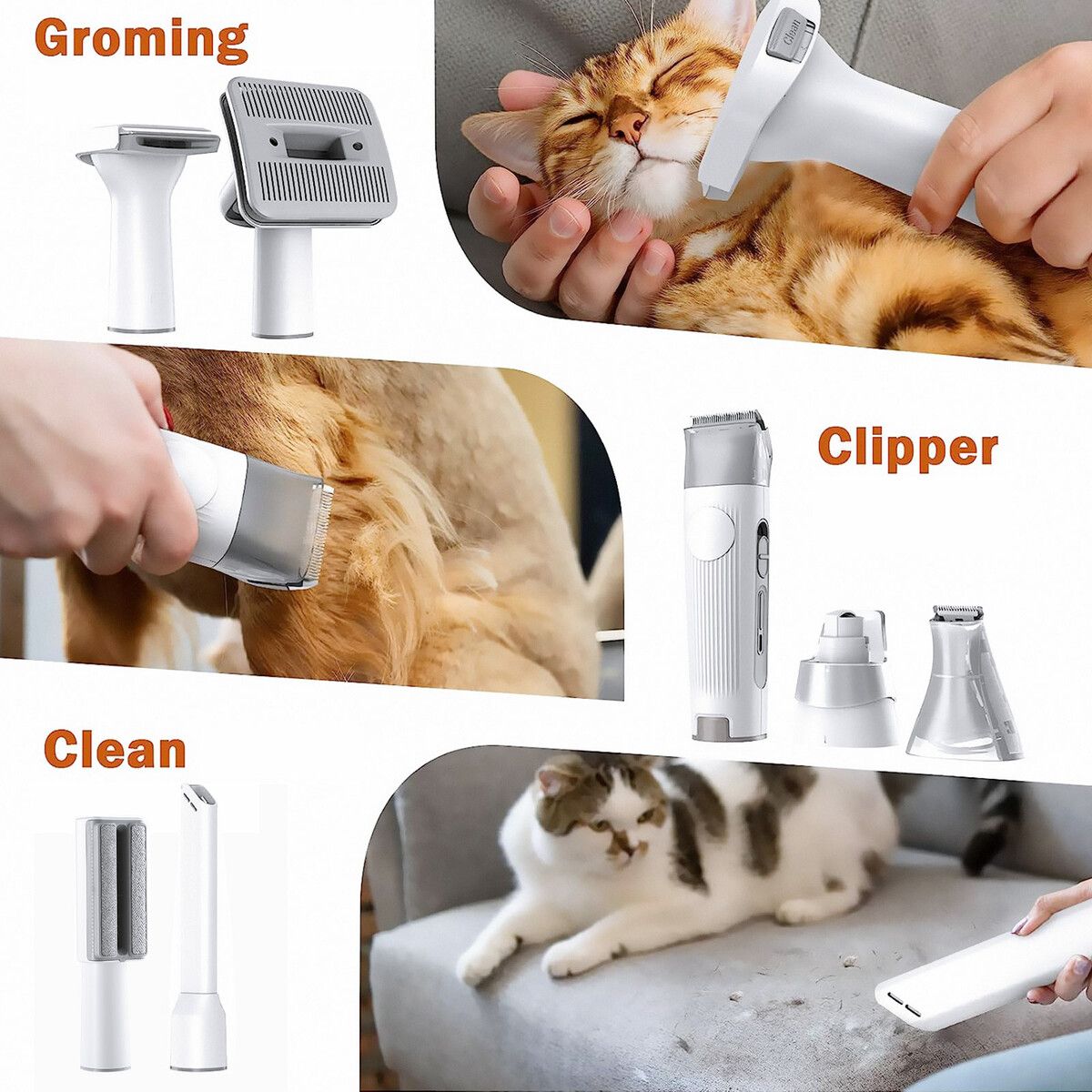 Groming

Clean

Clipper

Clean