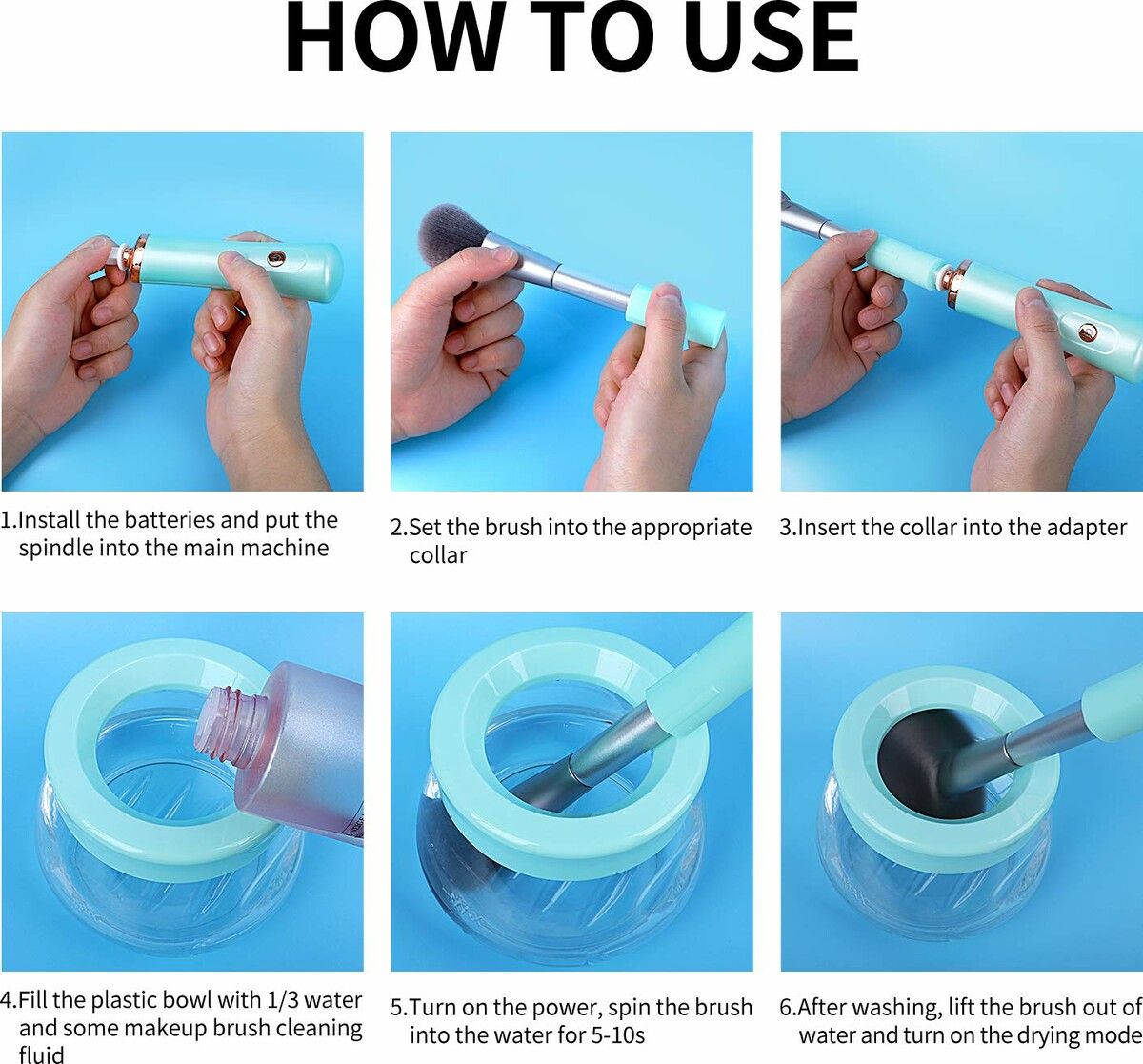 HOW TO USE

1.Install the batteries and put the spindle into the main machine

2.Set the brush into the appropriate collar

3.Insert the collar into the adapter

4.Fill the plastic bowl with 1/3 water and some makeup brush cleaning fluid

5.Turn on the power, spin the brush into the water for 5-10s

6.After washing, lift the brush out of water and turn on the drying mode