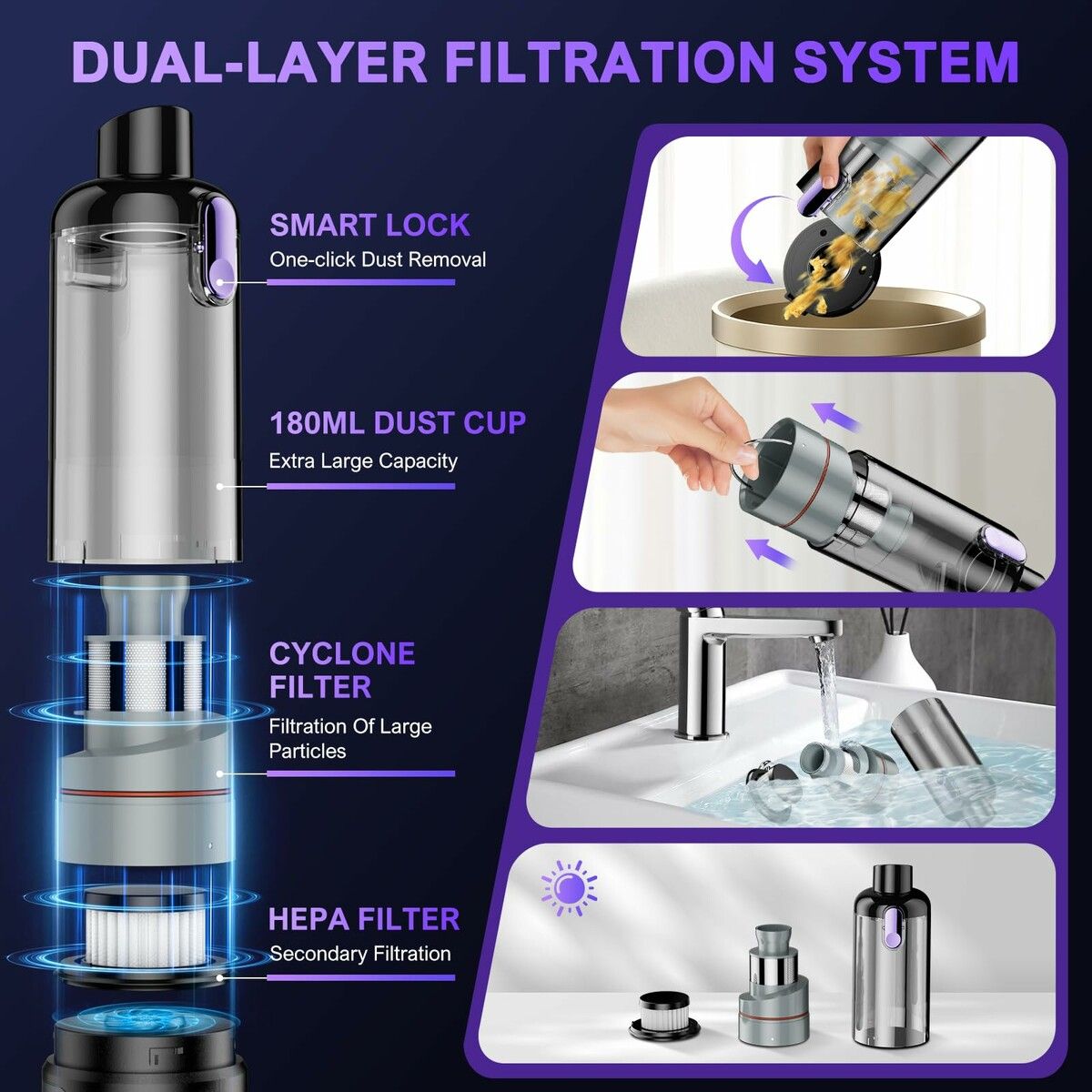 DUAL-LAYER FILTRATION SYSTEM

SMART LOCK
One-click Dust Removal

180ML DUST CUP
Extra Large Capacity

CYCLONE FILTER
Filtration Of Large Particles

HEPA FILTER
Secondary Filtration