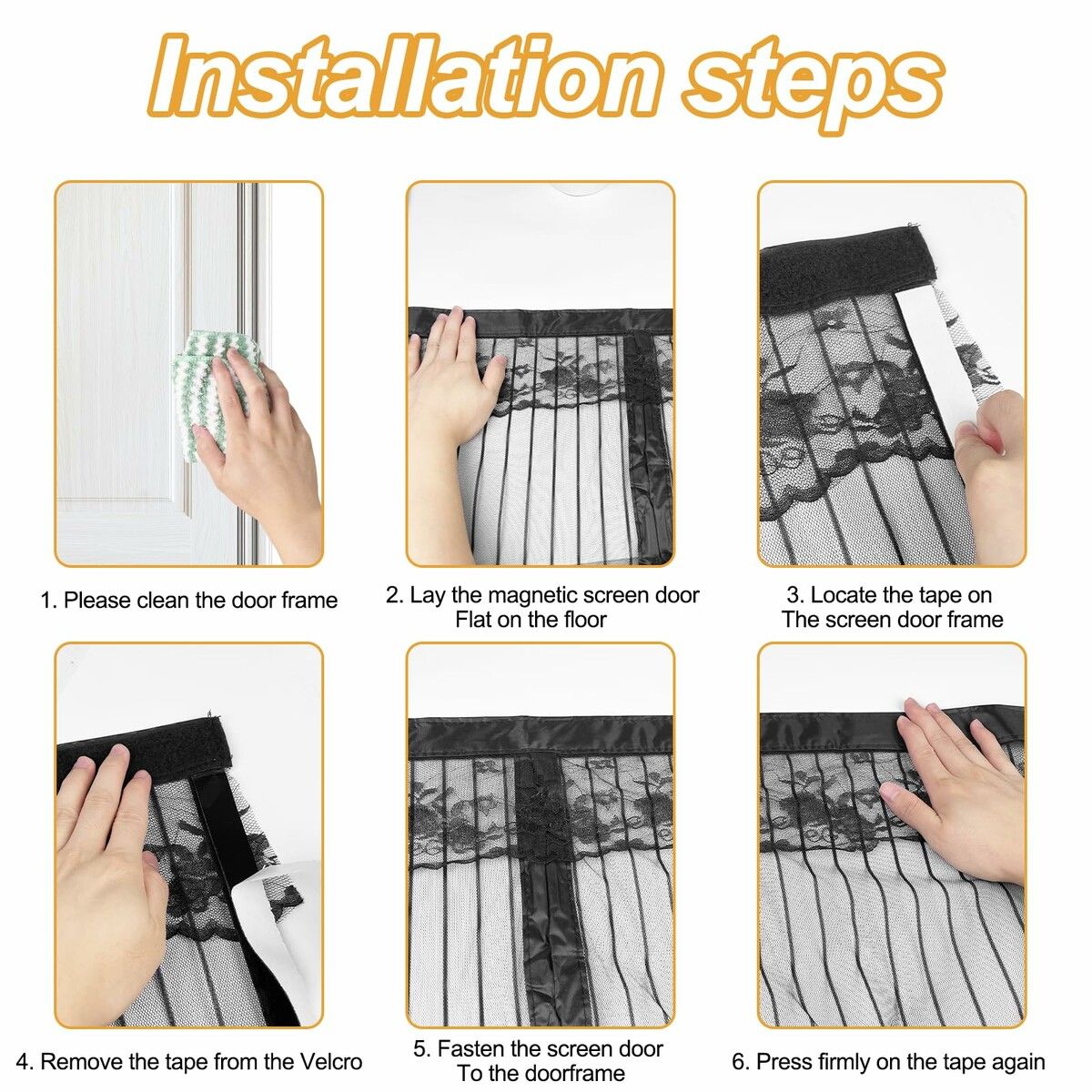 Installation steps

1. Please clean the door frame

2. Lay the magnetic screen door Flat on the floor

3. Locate the tape on The screen door frame

4. Remove the tape from the Velcro

5. Fasten the screen door To the doorframe

6. Press firmly on the tape again