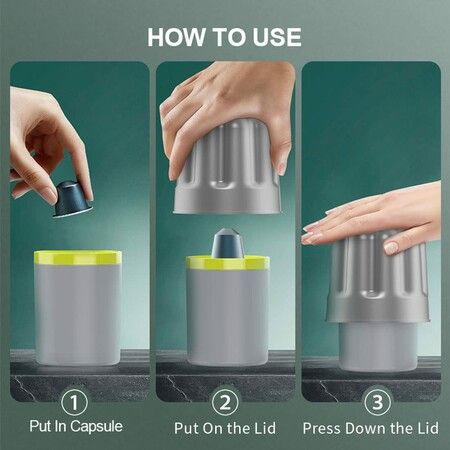 HOW TO USE

1
Put In Capsule

2
Put On the Lid

3
Press Down the Lid