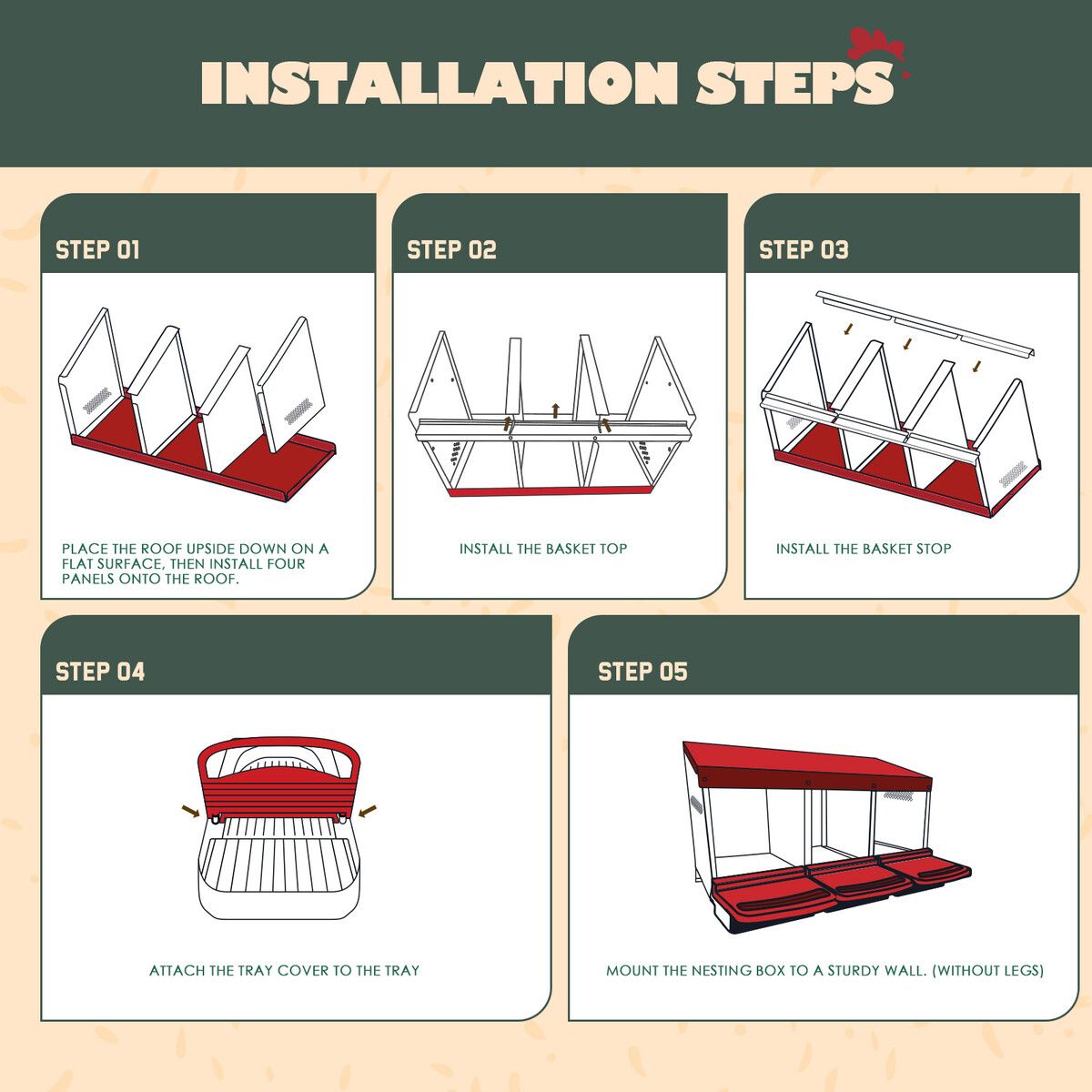 INSTALLATION STEPS

STEP 01

PLACE THE ROOF UPSIDE DOWN ON A FLAT SURFACE, THEN INSTALL FOUR PANELS ONTO THE ROOF.

STEP 02

INSTALL THE BASKET TOP

STEP 03

INSTALL THE BASKET STOP

STEP 04

ATTACH THE TRAY COVER TO THE TRAY

STEP 05

MOUNT THE NESTING BOX TO A STURDY WALL. (WITHOUT LEGS)