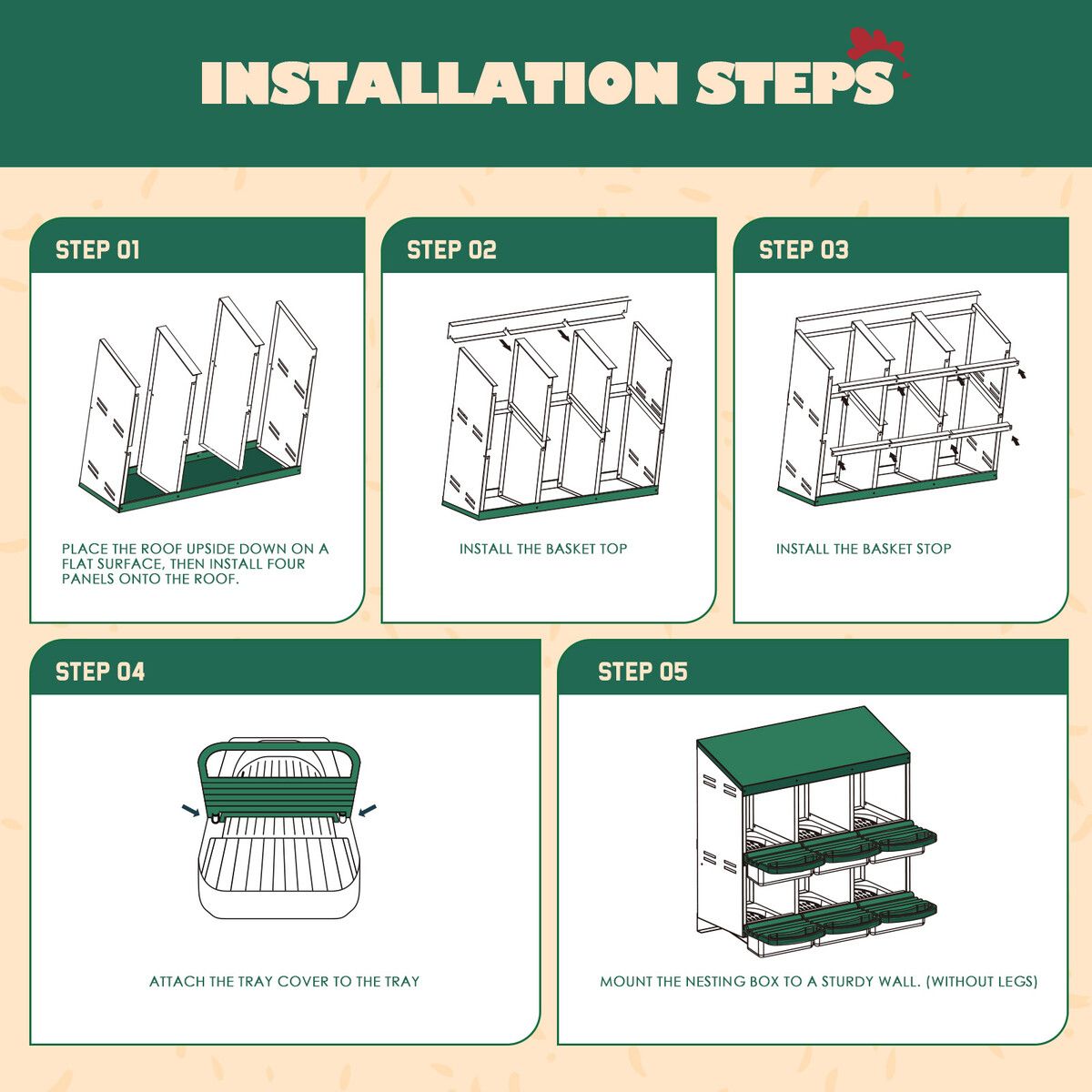 INSTALLATION STEPS

STEP 01

PLACE THE ROOF UPSIDE DOWN ON A FLAT SURFACE, THEN INSTALL FOUR PANELS ONTO THE ROOF.

STEP 02

INSTALL THE BASKET TOP

STEP 03

INSTALL THE BASKET STOP

STEP 04

ATTACH THE TRAY COVER TO THE TRAY

STEP 05

MOUNT THE NESTING BOX TO A STURDY WALL. (WITHOUT LEGS)