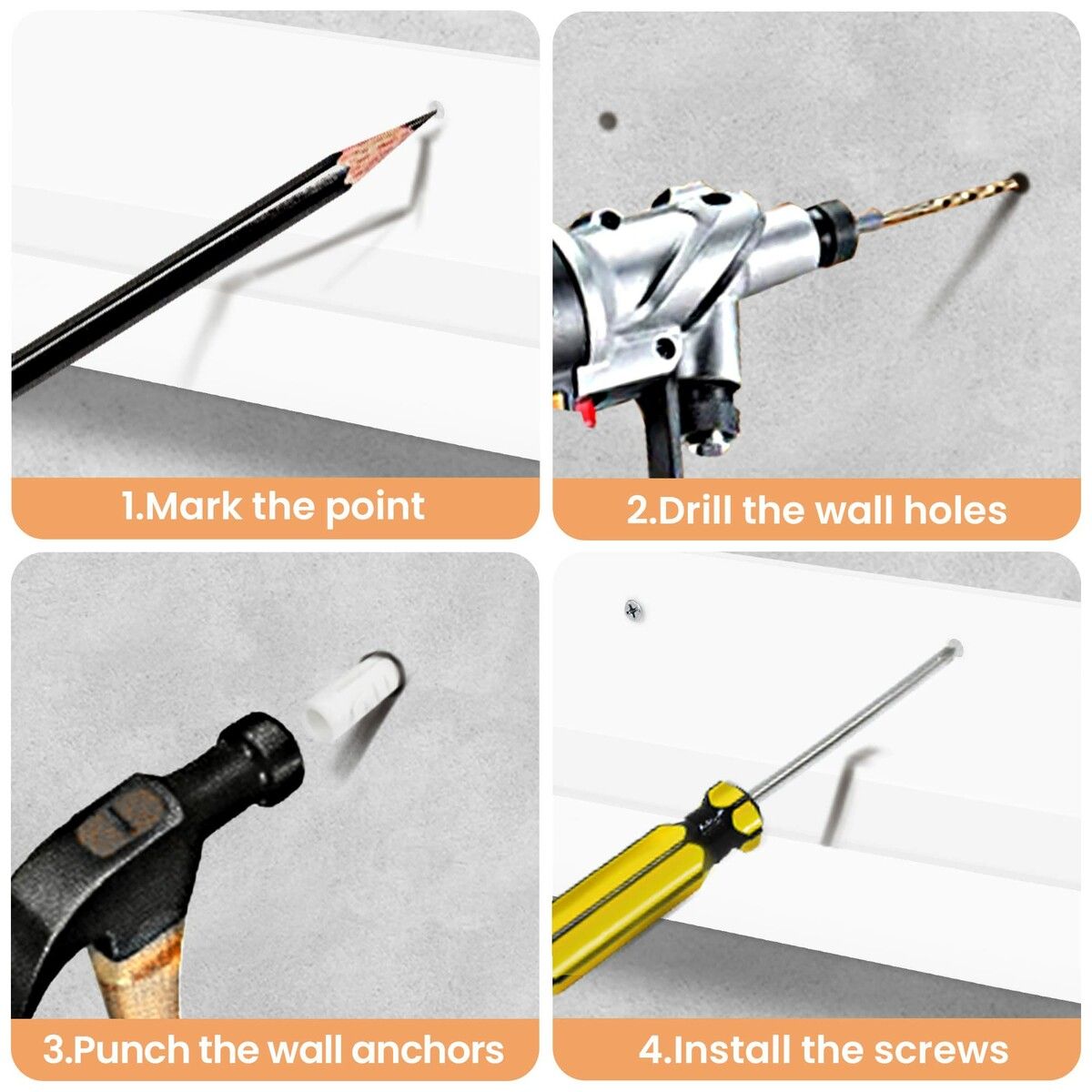 1.Mark the point

2.Drill the wall holes

3.Punch the wall anchors

4.Install the screws