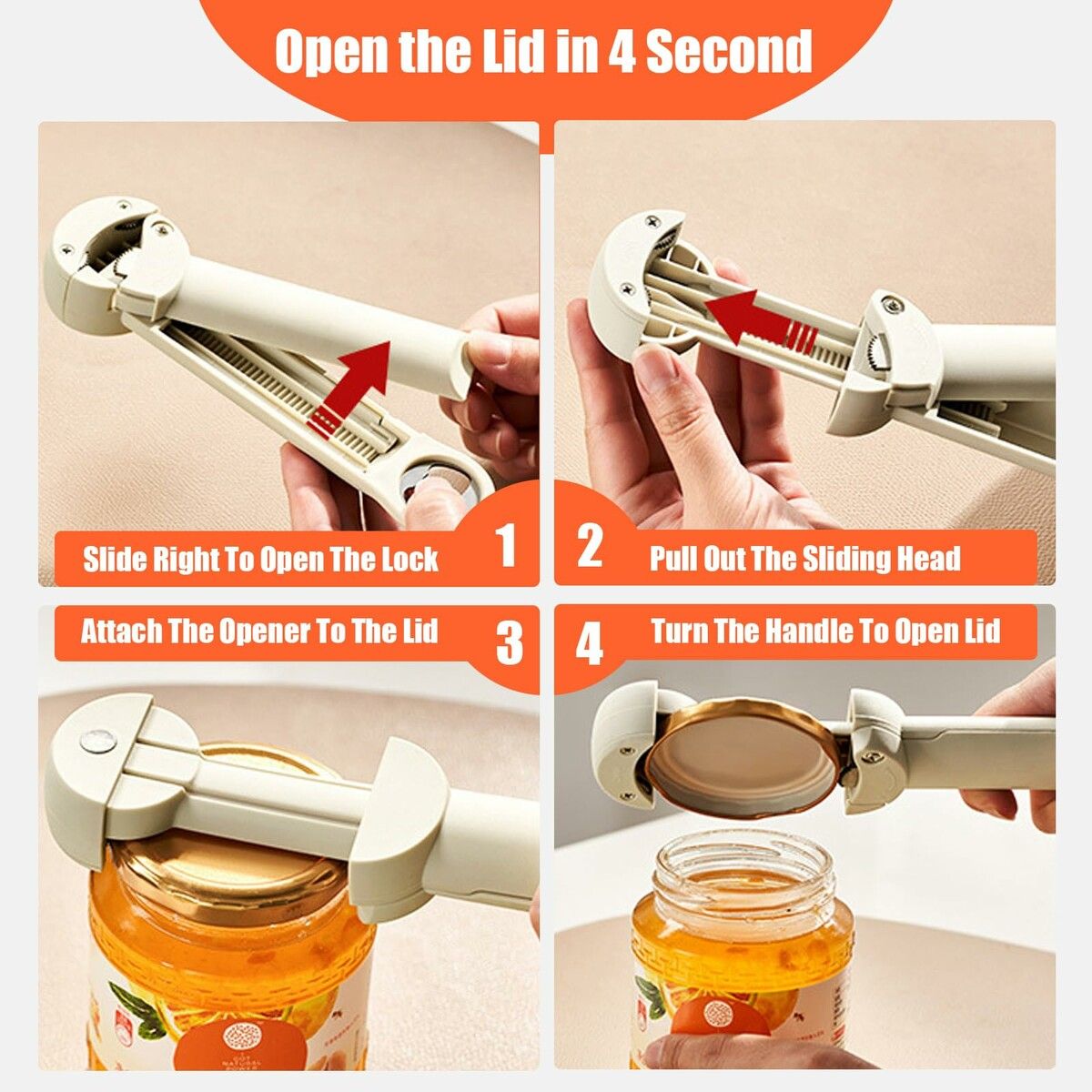 Open the Lid in 4 Second

Slide Right To Open The Lock 1

2 Pull Out The Sliding Head

Attach The Opener To The Lid 3

4 Turn The Handle To Open Lid