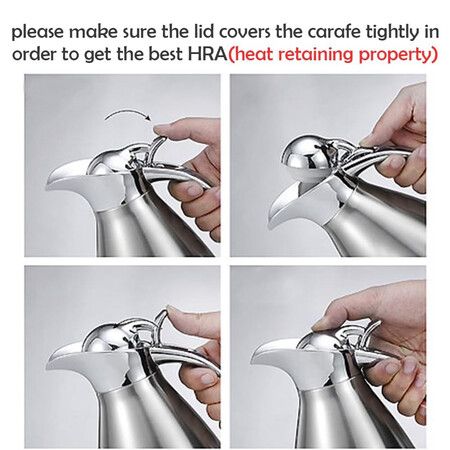 please make sure the lid covers the carafe tightly in order to get the best HRA(heat retaining property)