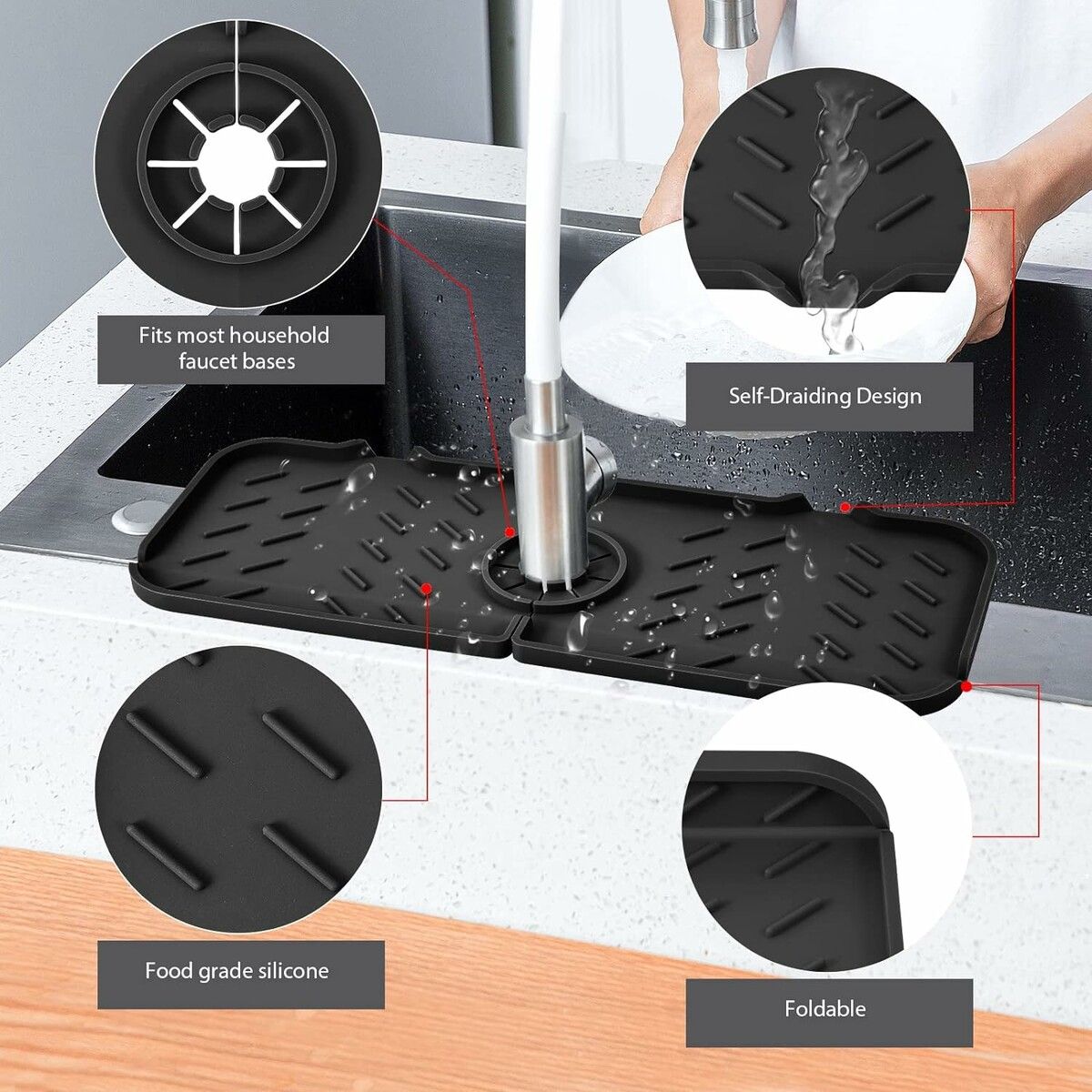 Fits most household faucet bases

Self-Draiding Design

Food grade silicone

Foldable