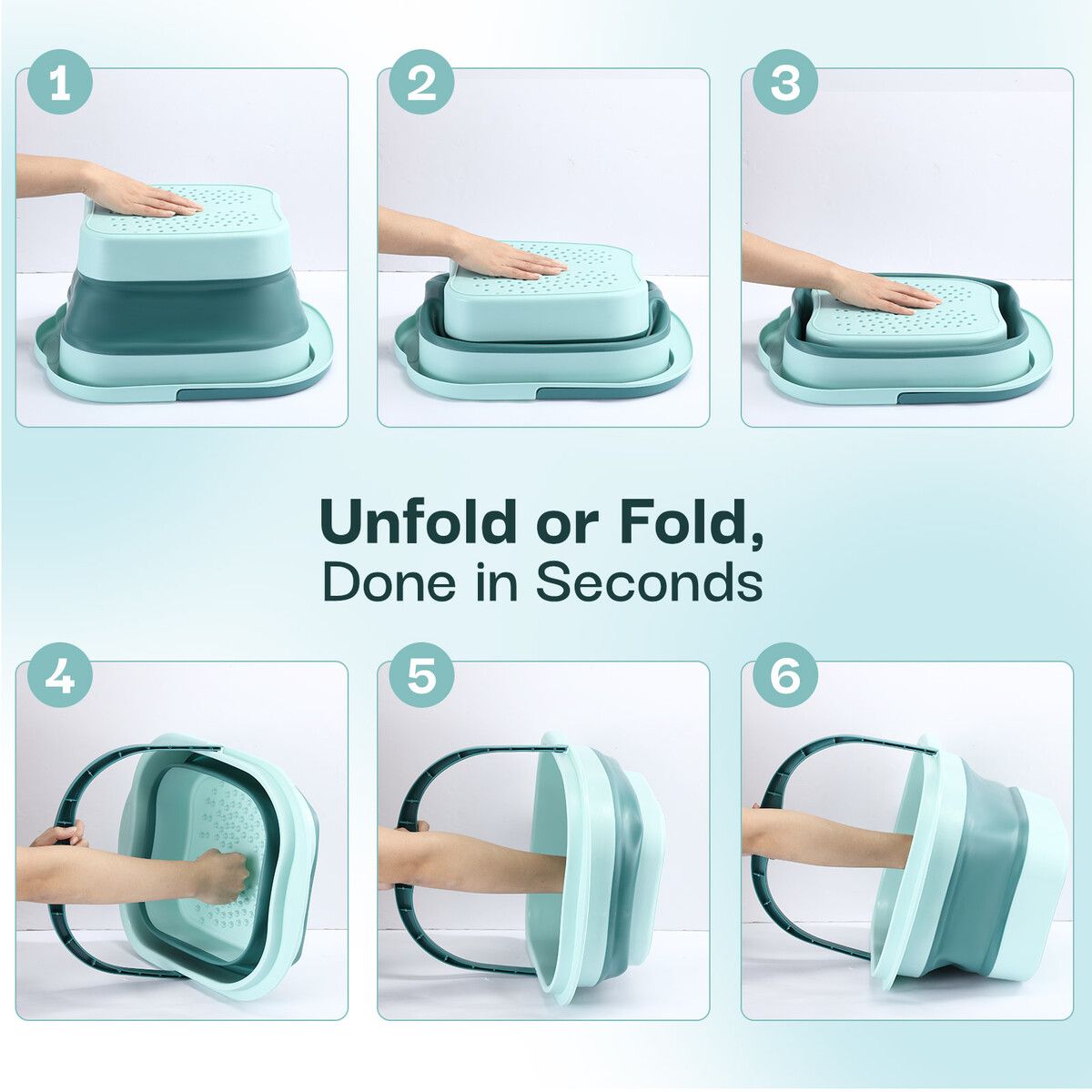 1

2

3

Unfold or Fold,
Done in Seconds

4

5

6