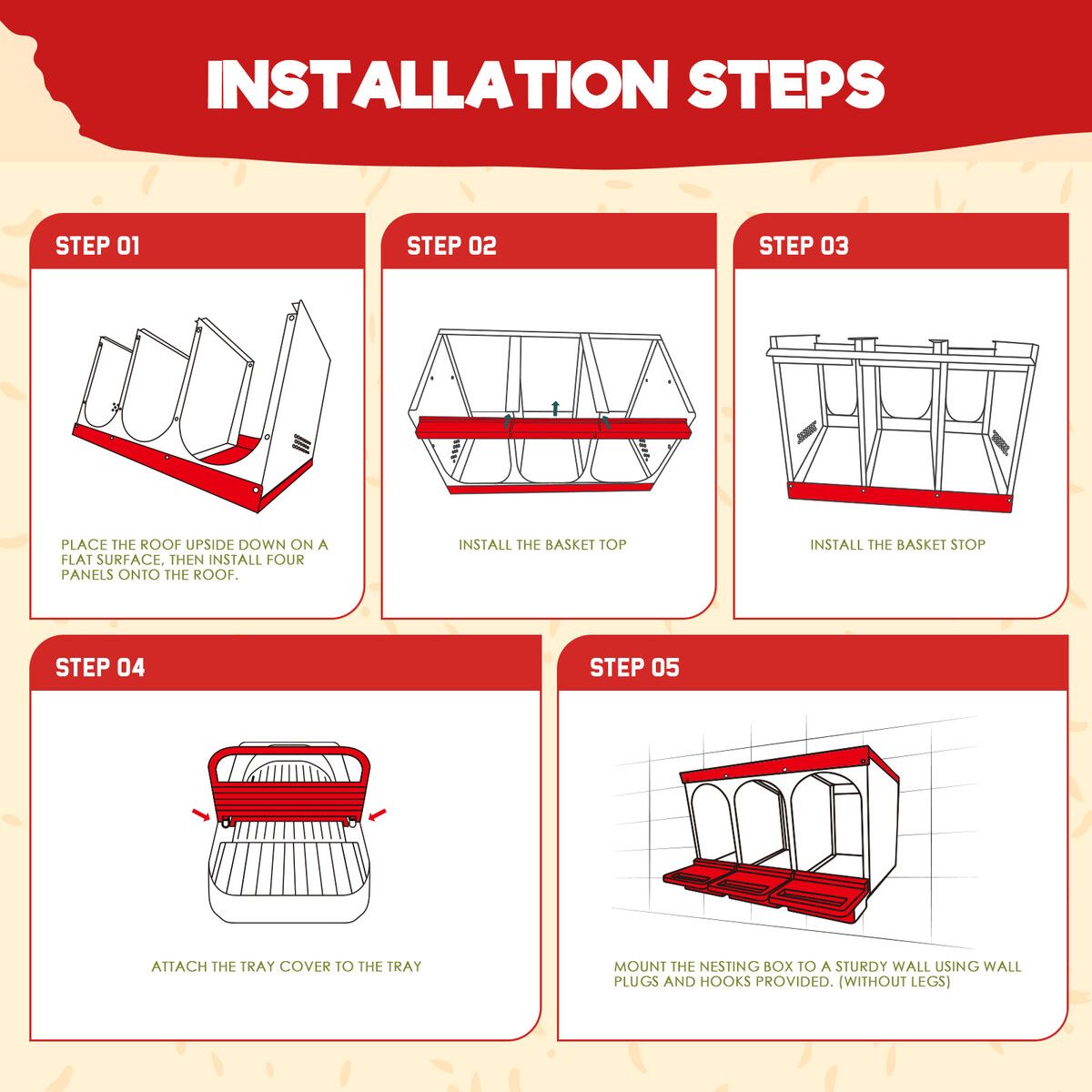 INSTALLATION STEPS

STEP 01

PLACE THE ROOF UPSIDE DOWN ON A FLAT SURFACE, THEN INSTALL FOUR PANELS ONTO THE ROOF.

STEP 02

INSTALL THE BASKET TOP

STEP 03

INSTALL THE BASKET STOP

STEP 04

ATTACH THE TRAY COVER TO THE TRAY

STEP 05

MOUNT THE NESTING BOX TO A STURDY WALL USING WALL PLUGS AND HOOKS PROVIDED. (WITHOUT LEGS)