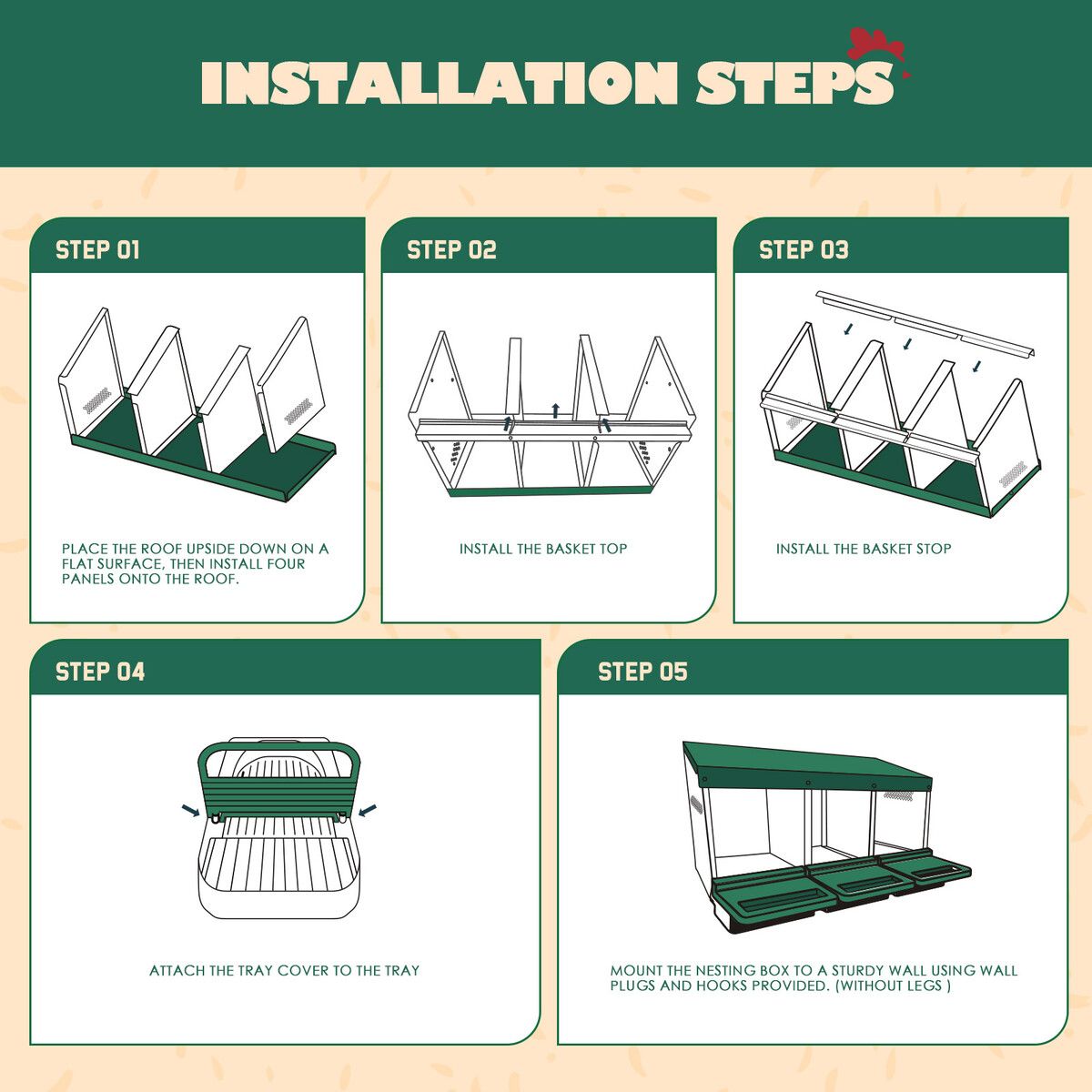 INSTALLATION STEPS

STEP 01

PLACE THE ROOF UPSIDE DOWN ON A FLAT SURFACE, THEN INSTALL FOUR PANELS ONTO THE ROOF.

STEP 02

INSTALL THE BASKET TOP

STEP 03

INSTALL THE BASKET STOP

STEP 04

ATTACH THE TRAY COVER TO THE TRAY

STEP 05

MOUNT THE NESTING BOX TO A STURDY WALL USING WALL PLUGS AND HOOKS PROVIDED. (WITHOUT LEGS )