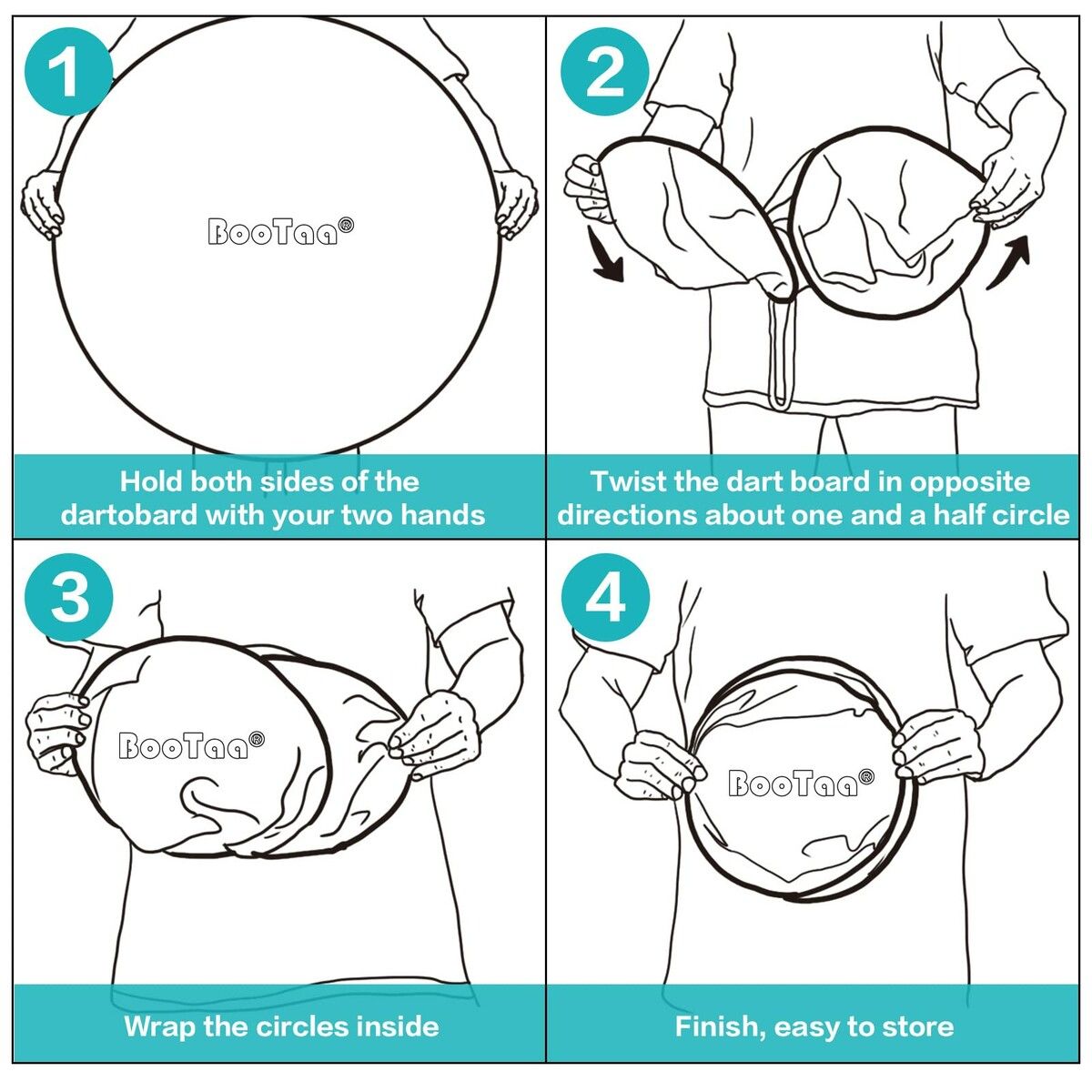 1

BooTaa®

Hold both sides of the dartobard with your two hands

2

Twist the dart board in opposite directions about one and a half circle

3

BooTaa®

Wrap the circles inside

4

BooTaa®

Finish, easy to store