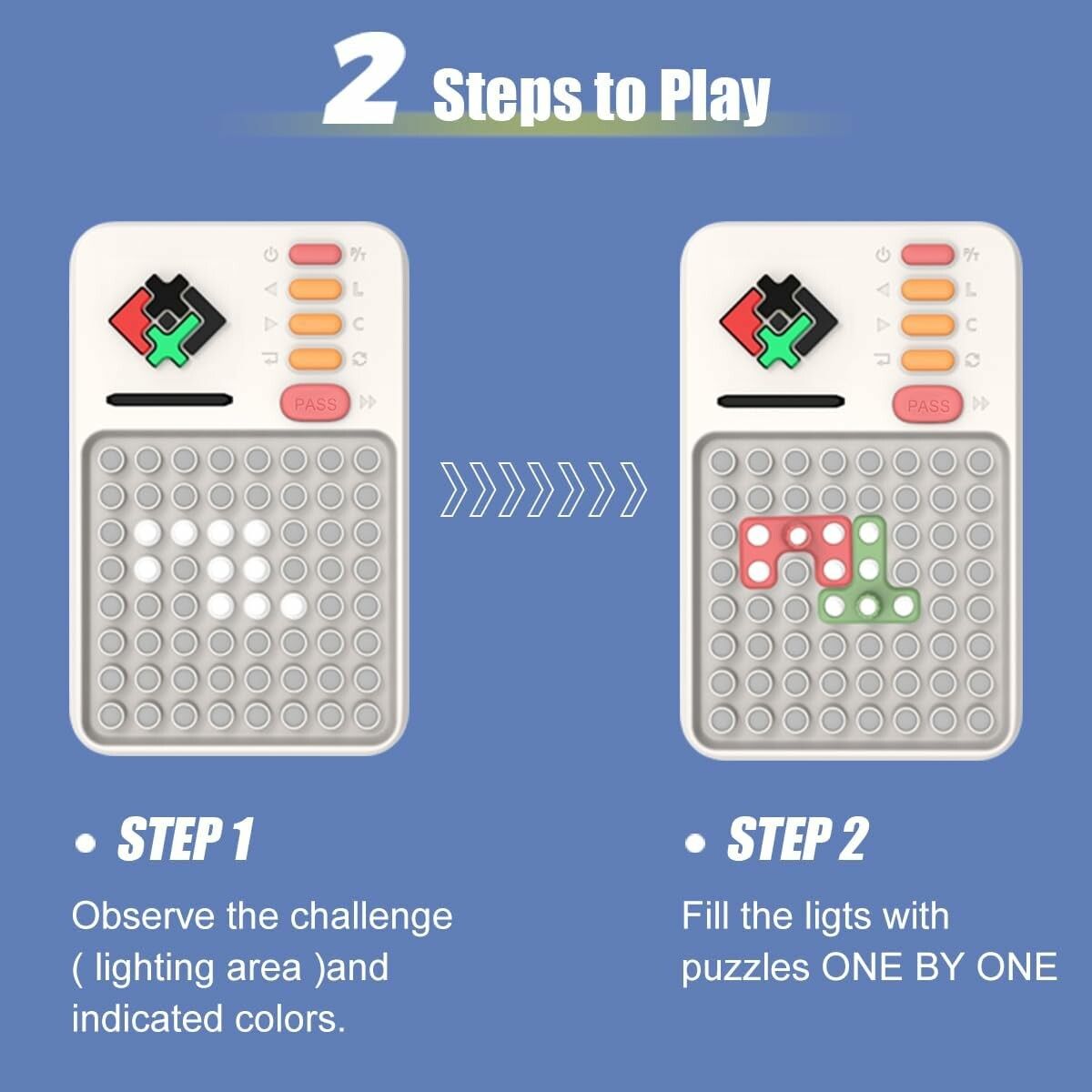 2 Steps to Play

P/T
L
C
PASS

P/T
L
C
PASS

• STEP 1

Observe the challenge ( lighting area )and indicated colors.

• STEP 2

Fill the ligts with puzzles ONE BY ONE