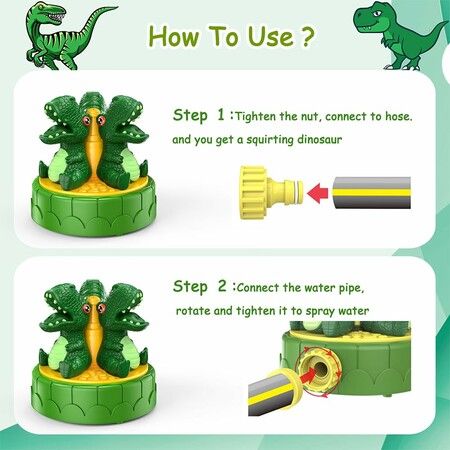 How To Use ?

Step 1 :Tighten the nut, connect to hose. and you get a squirting dinosaur

Step 2 :Connect the water pipe, rotate and tighten it to spray water