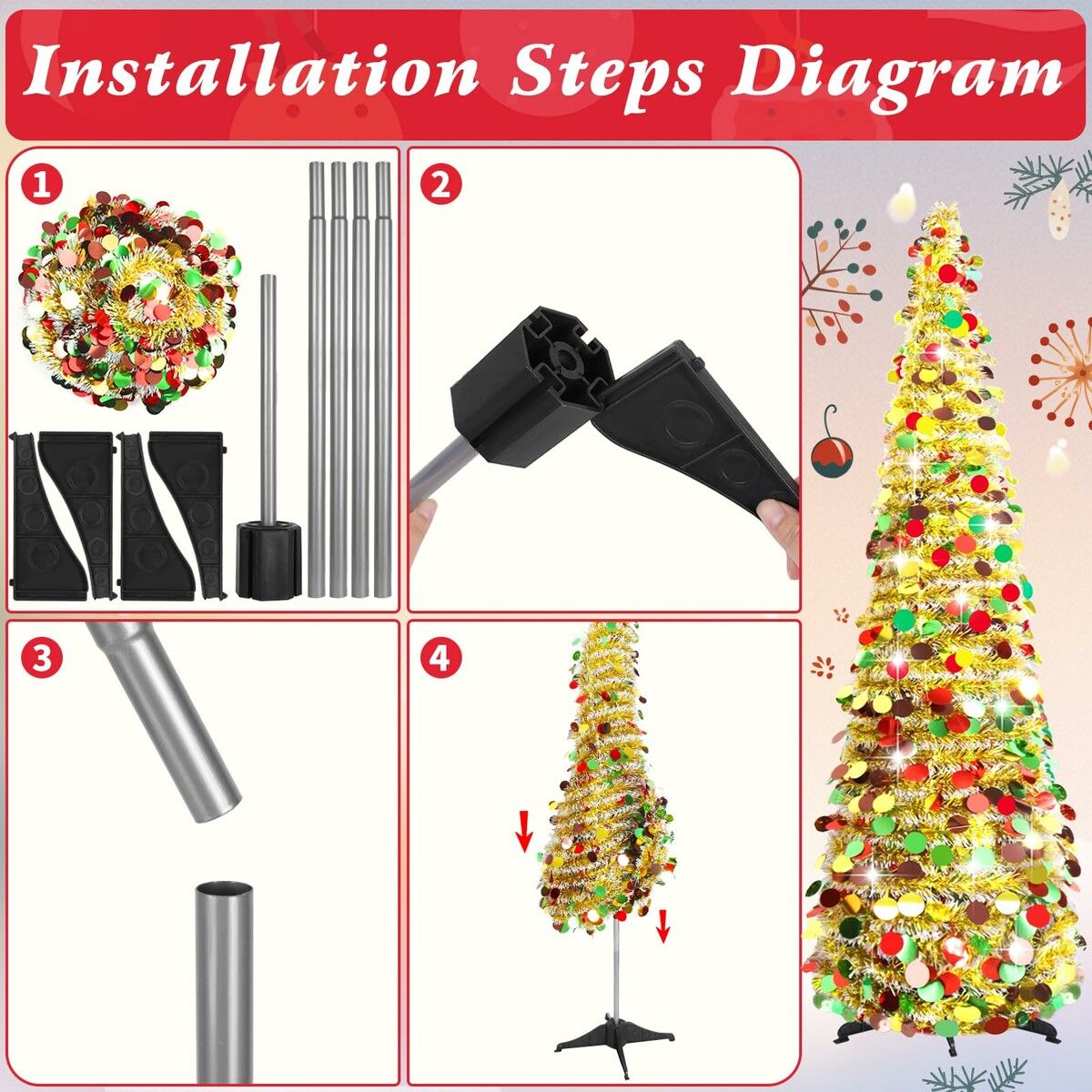 Installation Steps Diagram

1

2

3

4