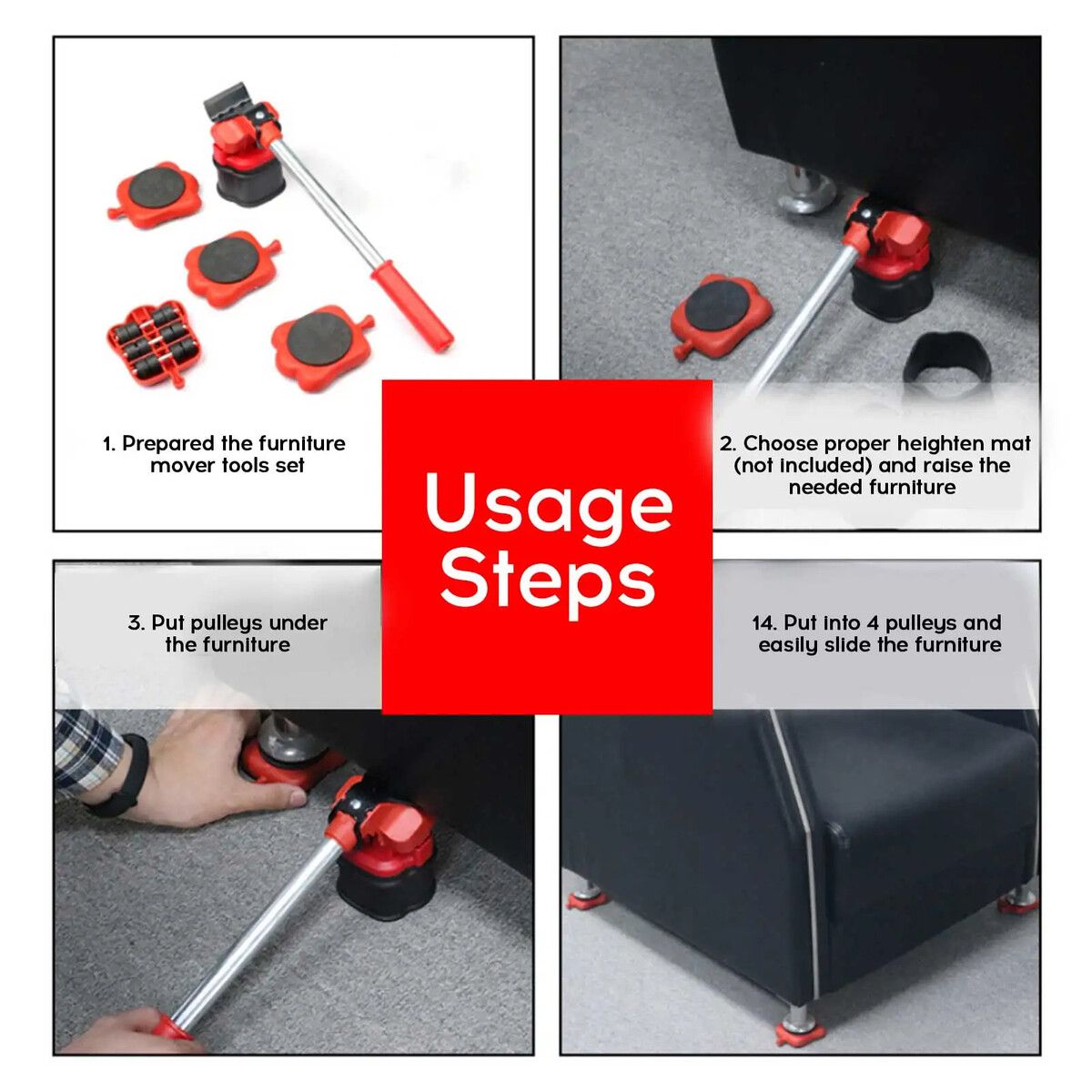 1. Prepared the furniture mover tools set

2. Choose proper heighten mat (not included) and raise the needed furniture

Usage Steps

3. Put pulleys under the furniture

14. Put into 4 pulleys and easily slide the furniture