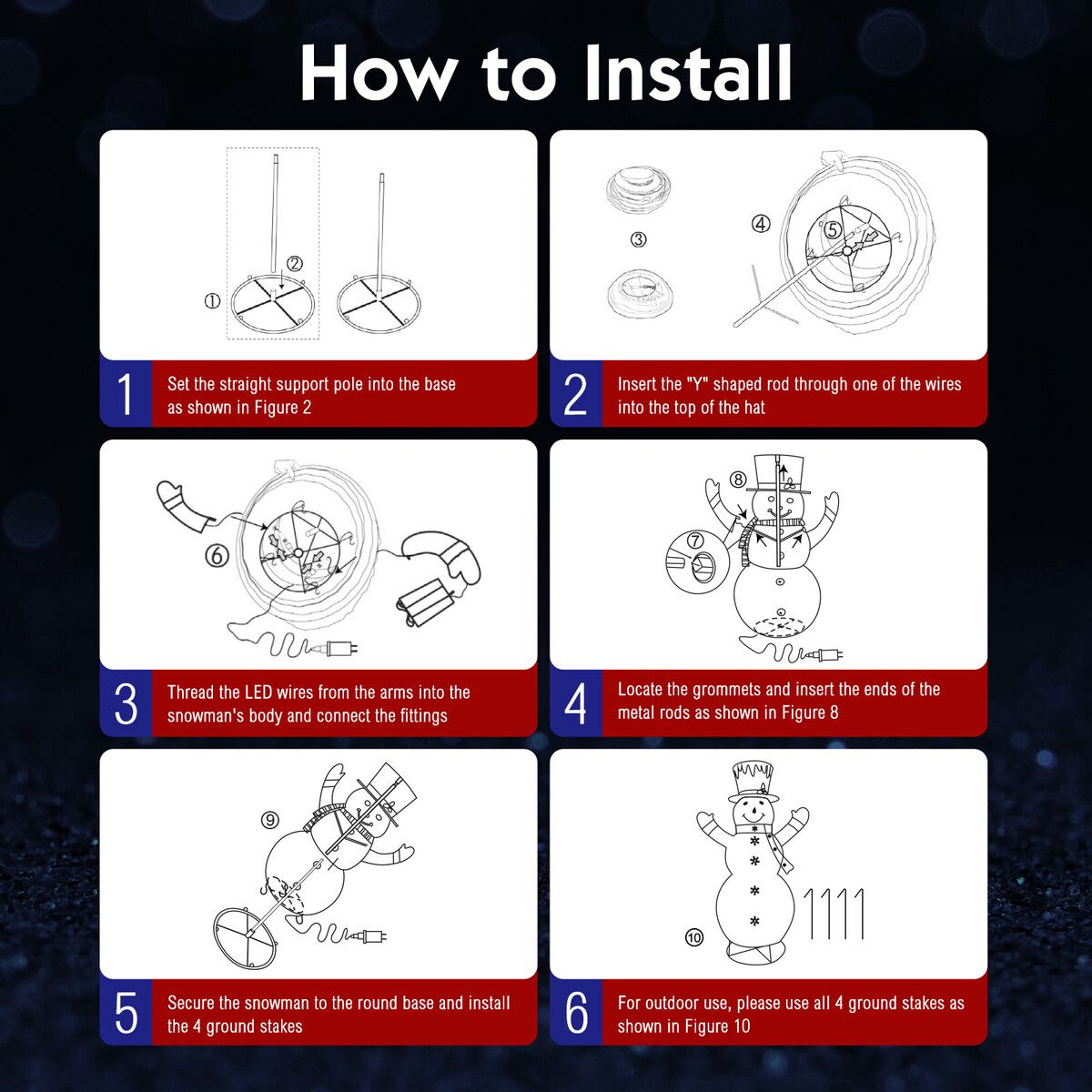 How to Install

①

②

1 Set the straight support pole into the base as shown in Figure 2

③

④

⑤

2 Insert the "Y" shaped rod through one of the wires into the top of the hat

⑥

3 Thread the LED wires from the arms into the snowman's body and connect the fittings

⑧

⑦

4 Locate the grommets and insert the ends of the metal rods as shown in Figure 8

⑨

5 Secure the snowman to the round base and install the 4 ground stakes

⑩

6 For outdoor use, please use all 4 ground stakes as shown in Figure 10