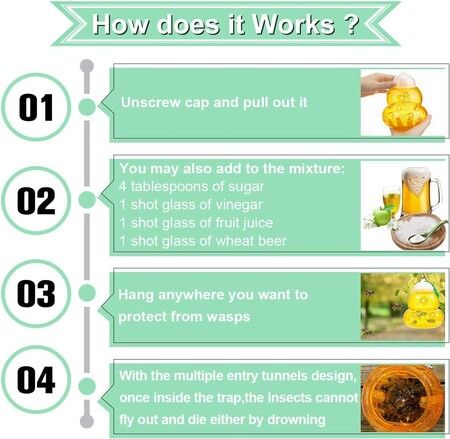 How does it Works ?

01

Unscrew cap and pull out it

02

You may also add to the mixture:
4 tablespoons of sugar
1 shot glass of vinegar
1 shot glass of fruit juice
1 shot glass of wheat beer

03

Hang anywhere you want to protect from wasps

04

With the multiple entry tunnels design, once inside the trap,the insects cannot fly out and die either by drowning