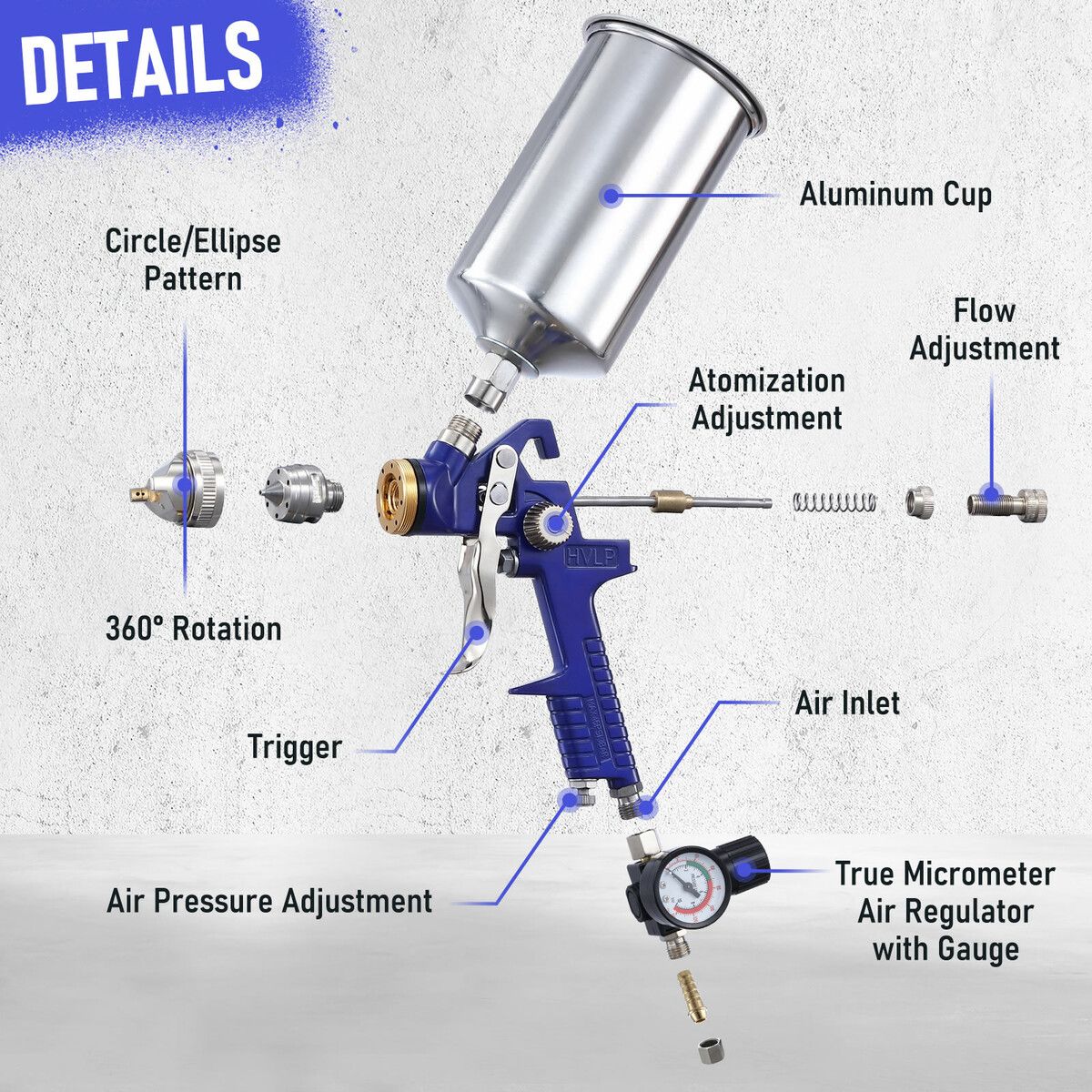 DETAILS

Aluminum Cup

Circle/Ellipse Pattern

Flow Adjustment

Atomization Adjustment

HVLP

360° Rotation

Trigger

Air Inlet

Air Pressure Adjustment

True Micrometer Air Regulator with Gauge