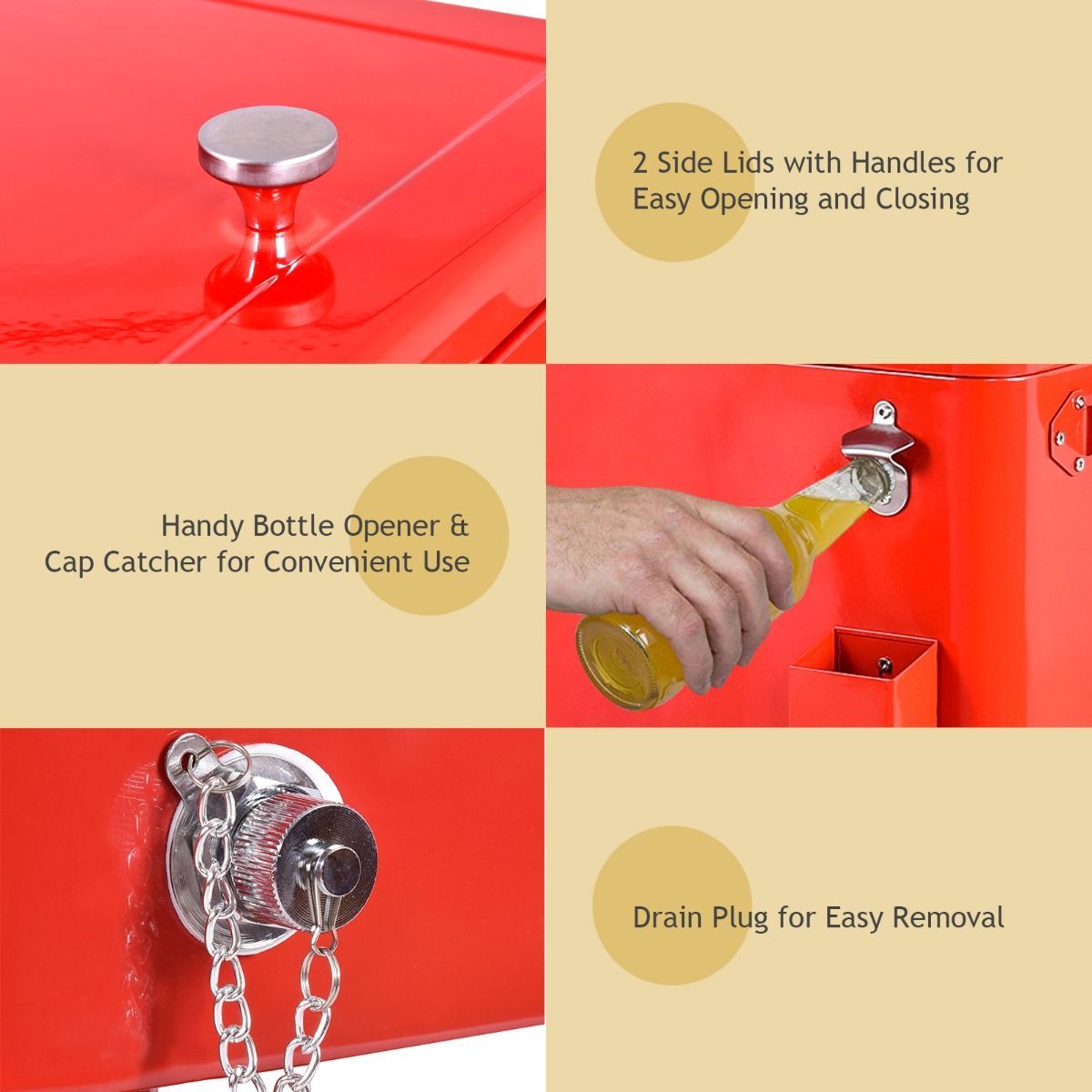 2 Side Lids with Handles for Easy Opening and Closing

Handy Bottle Opener & Cap Catcher for Convenient Use

Drain Plug for Easy Removal