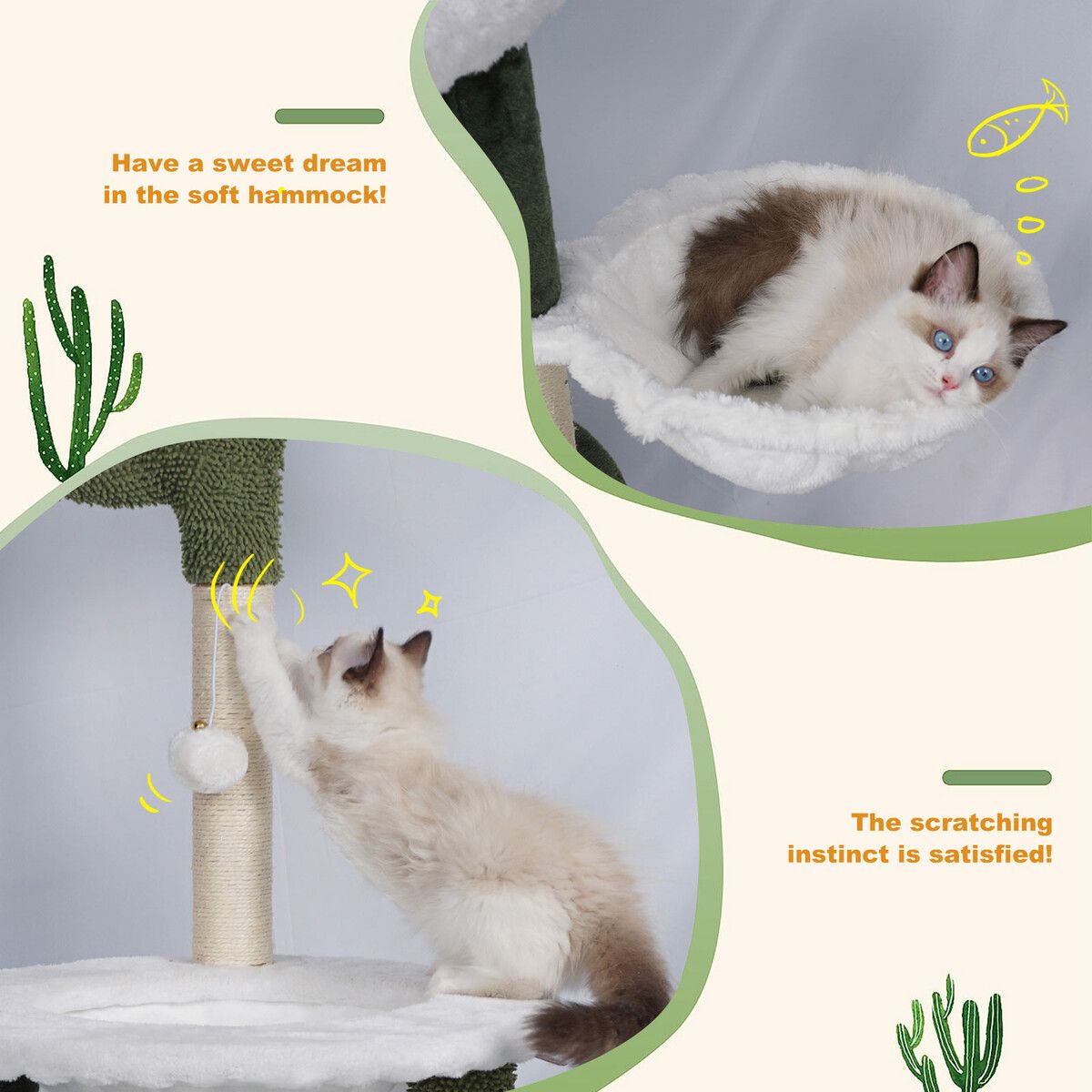 Have a sweet dream in the soft hammock!

The scratching instinct is satisfied!