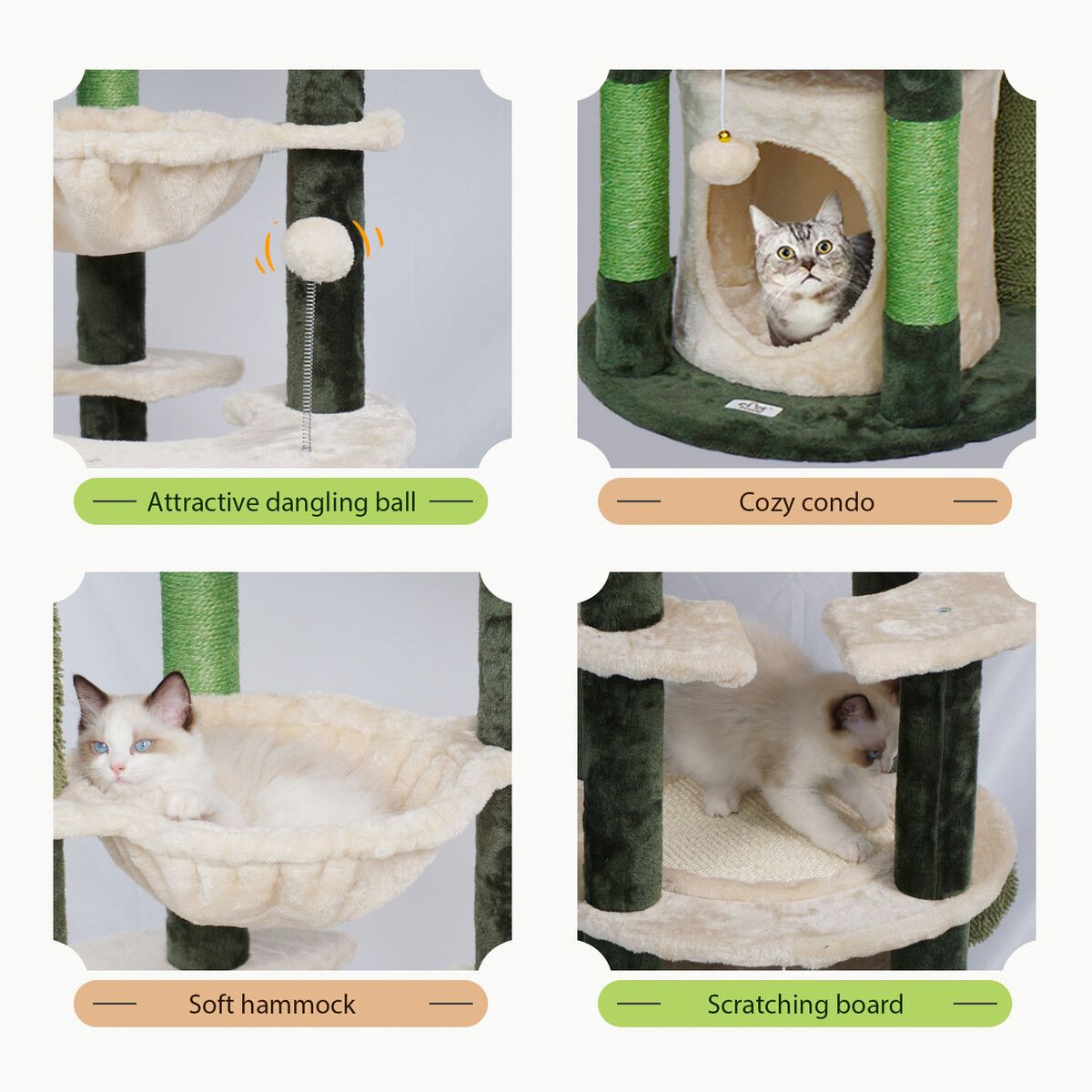 Attractive dangling ball

Cozy condo

Soft hammock

Scratching board