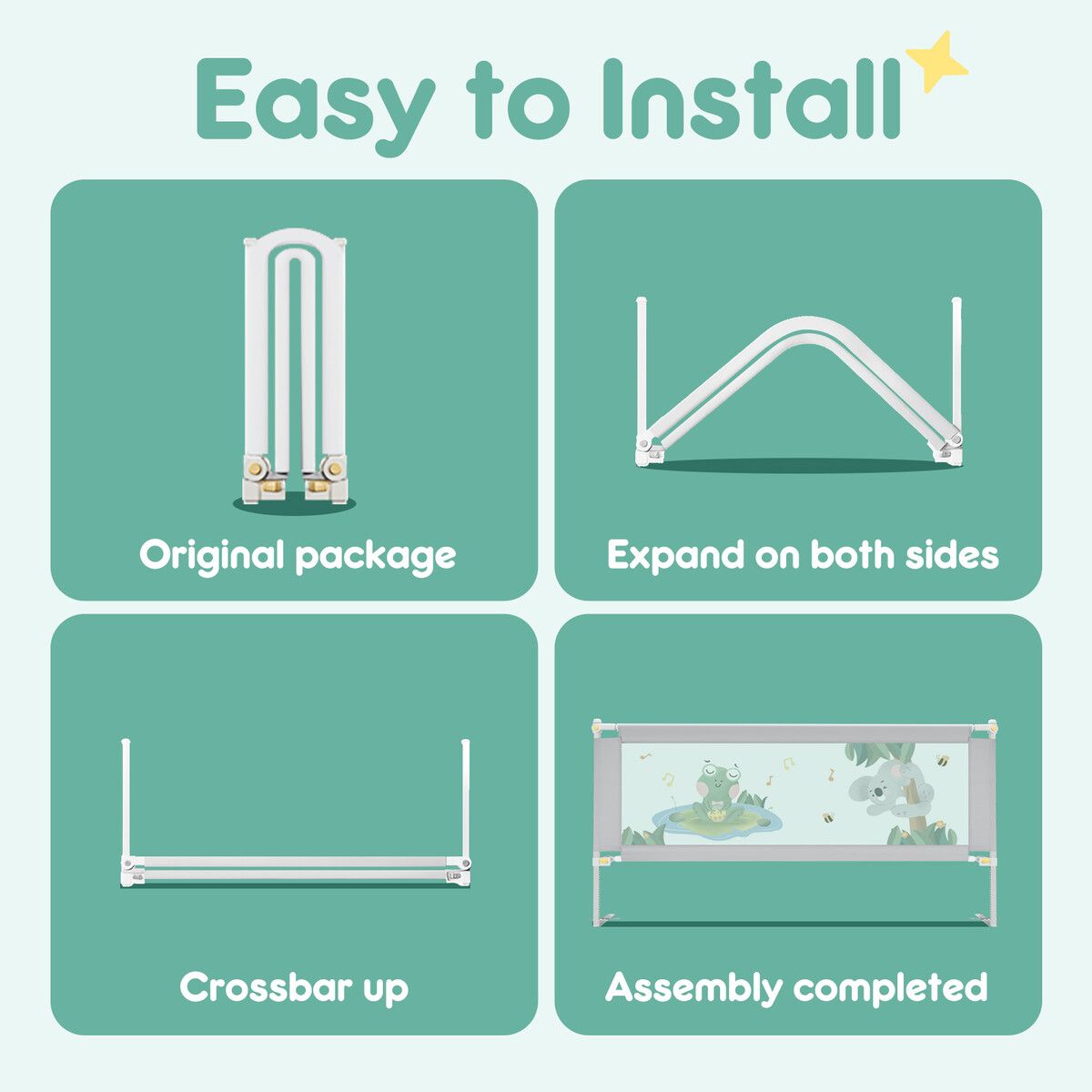 Easy to Install

Original package

Expand on both sides

Crossbar up

Assembly completed