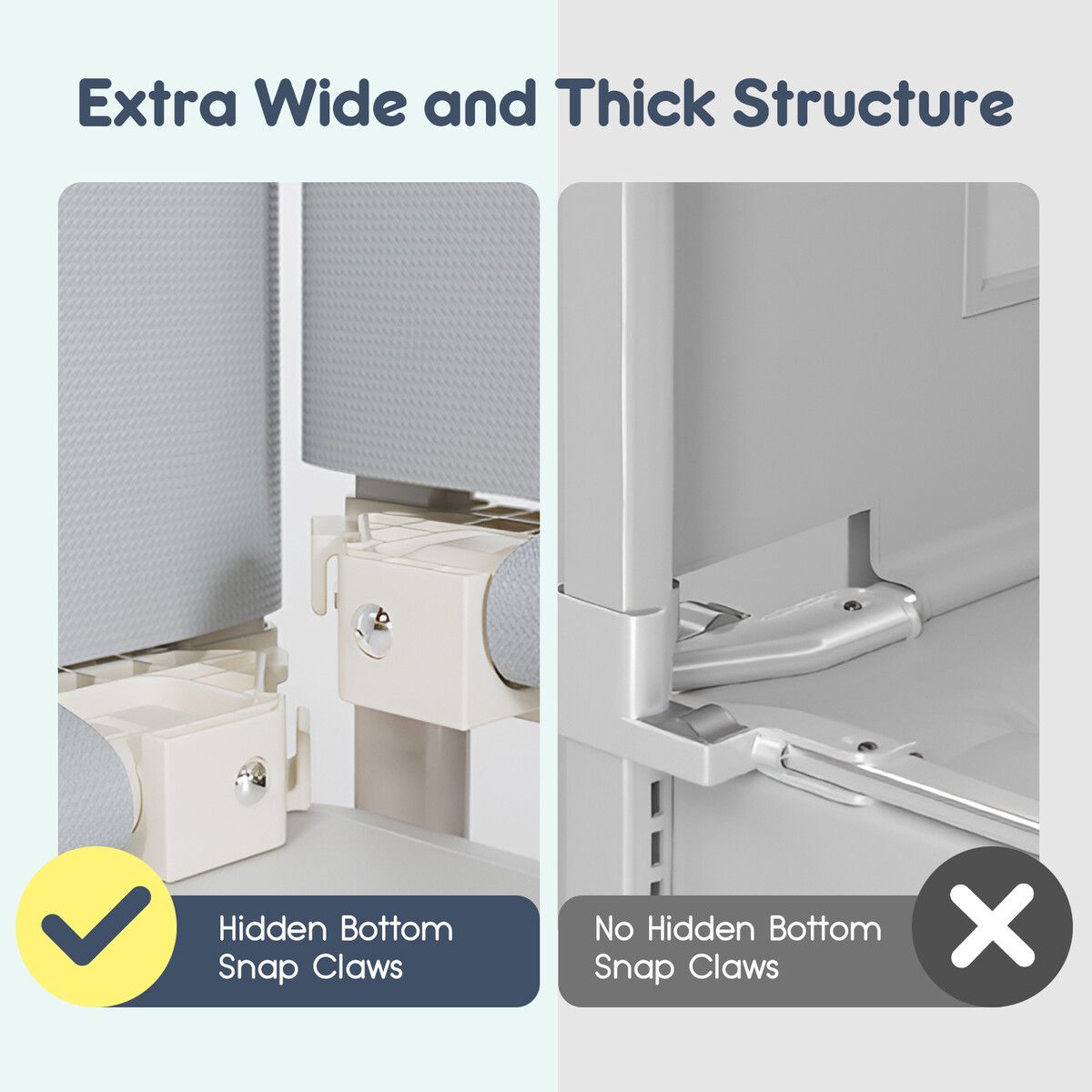 Extra Wide and Thick Structure

Hidden Bottom Snap Claws

No Hidden Bottom Snap Claws