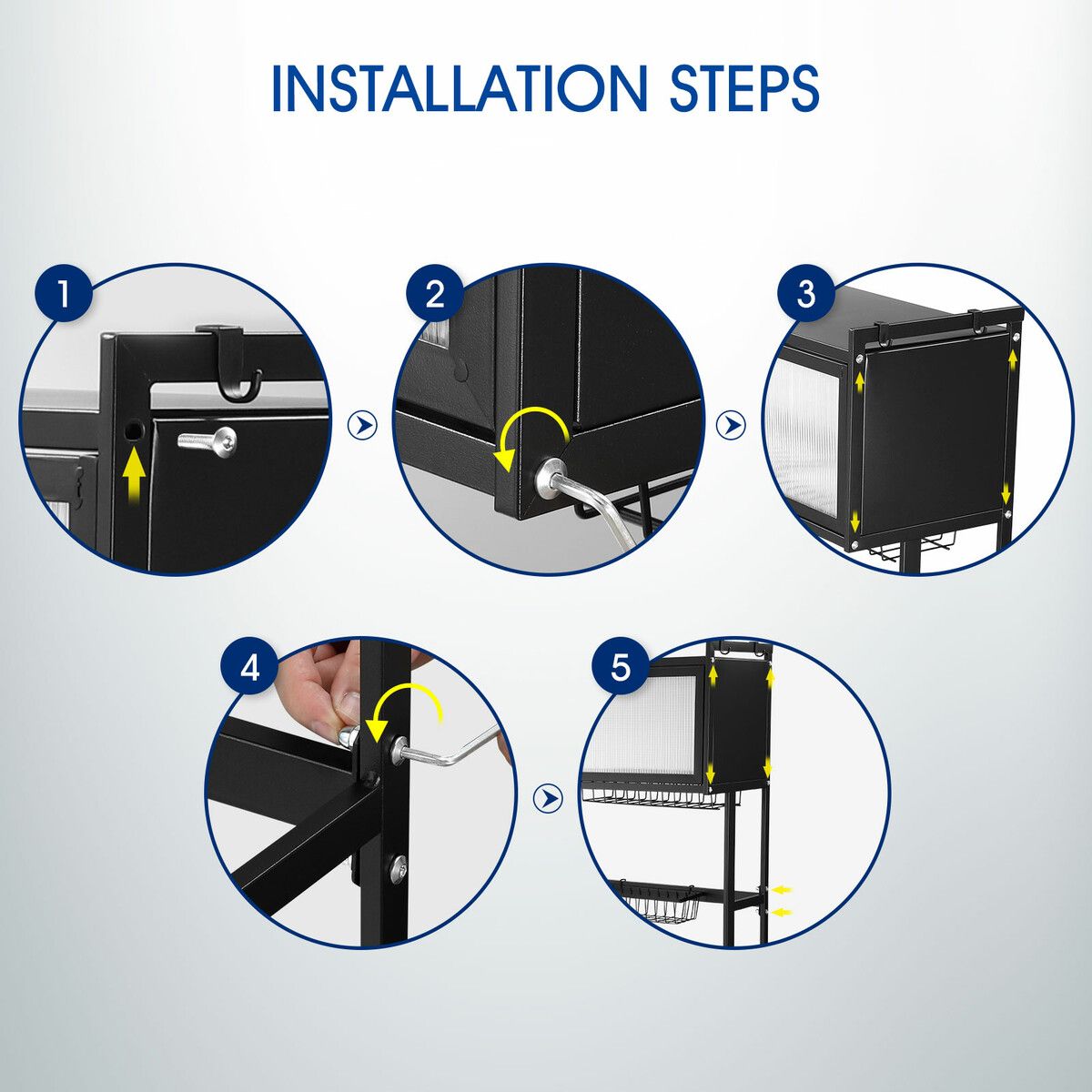 INSTALLATION STEPS

1

2

3

4

5