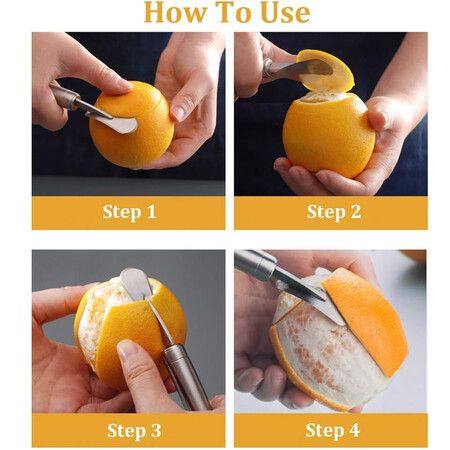 How To Use

Step 1

Step 2

Step 3

Step 4