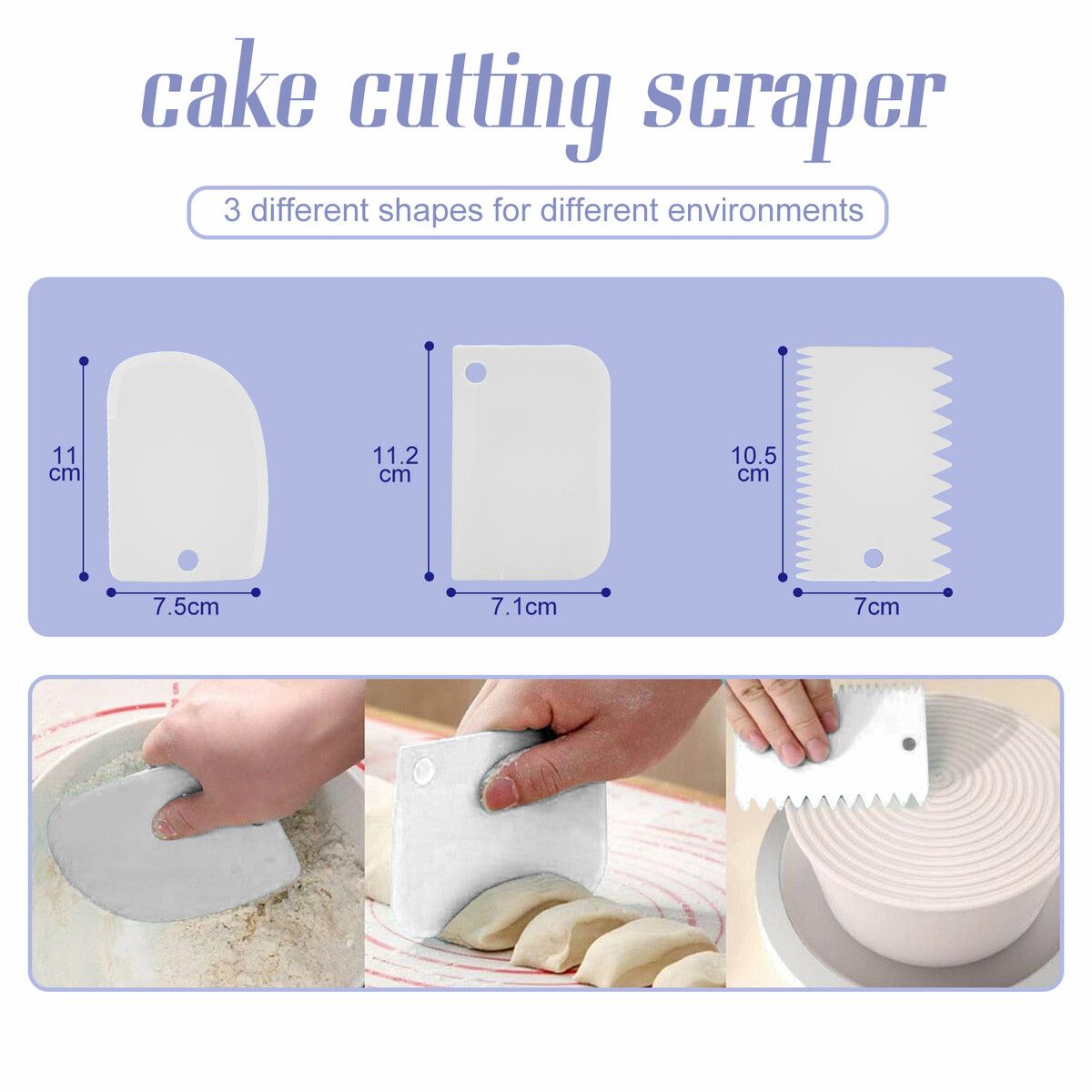 cake cutting scraper

3 different shapes for different environments

11 cm

7.5cm

11.2 cm

7.1cm

10.5 cm

7cm