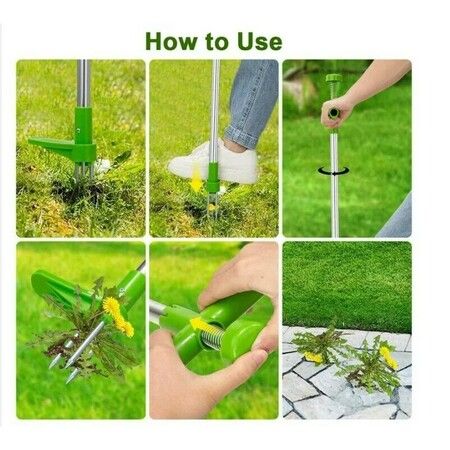 How to Use