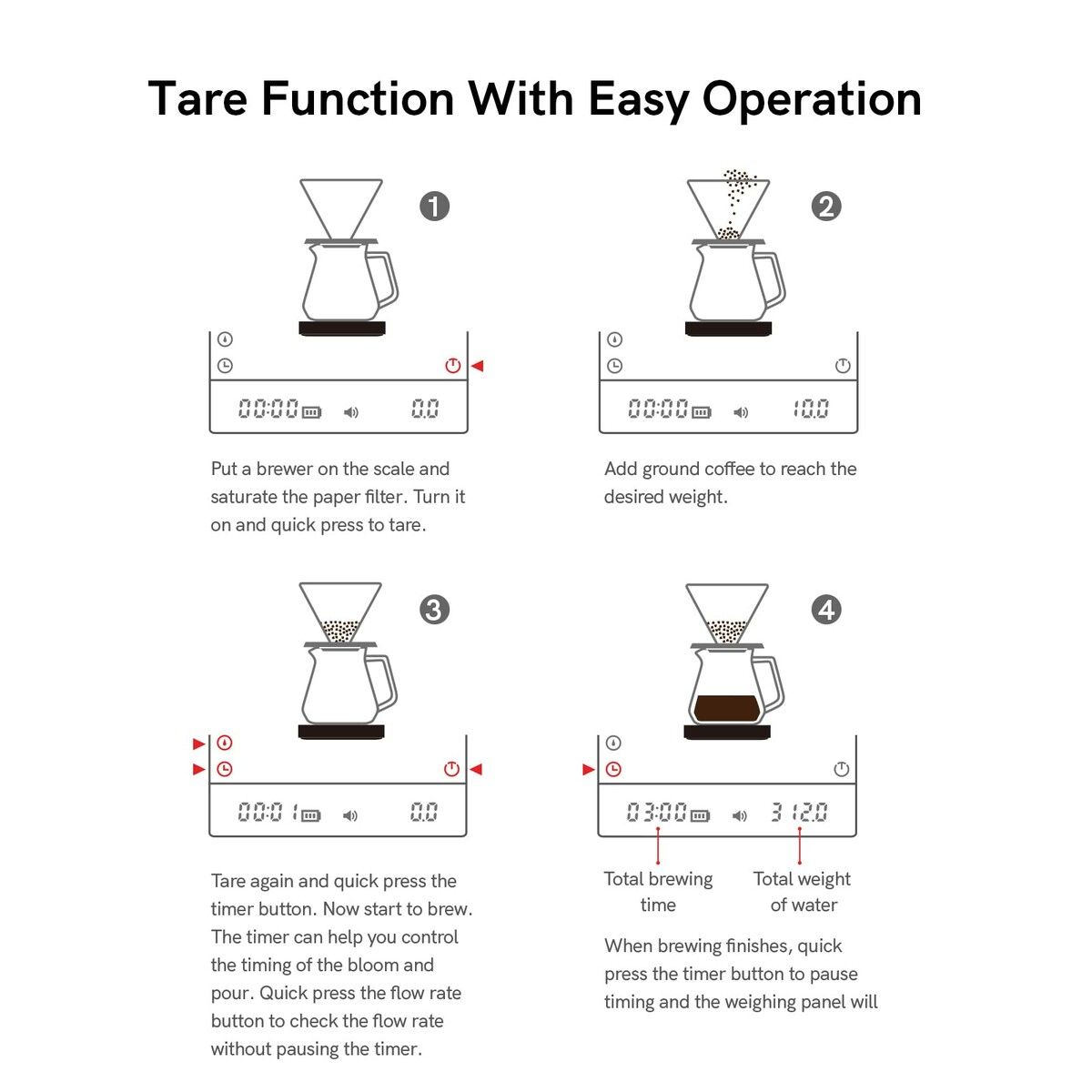 Tare Function With Easy Operation

1

00:00 0.0

Put a brewer on the scale and saturate the paper filter. Turn it on and quick press to tare.

2

00:00 10.0

Add ground coffee to reach the desired weight.

3

00:01 0.0

Tare again and quick press the timer button. Now start to brew. The timer can help you control the timing of the bloom and pour. Quick press the flow rate button to check the flow rate without pausing the timer.

4

03:00 312.0

Total brewing time

Total weight of water

When brewing finishes, quick press the timer button to pause timing and the weighing panel will