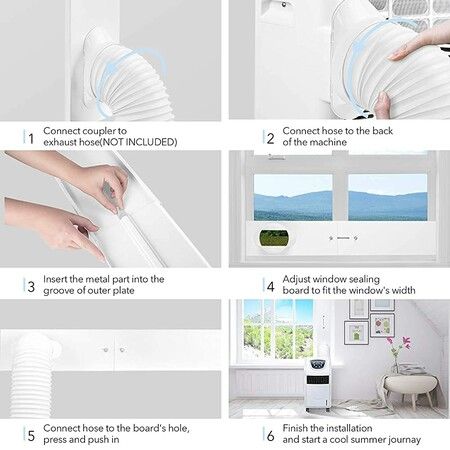 1 Connect coupler to exhaust hose(NOT INCLUDED)

2 Connect hose to the back of the machine

3 Insert the metal part into the groove of outer plate

4 Adjust window sealing board to fit the window's width

5 Connect hose to the board's hole, press and push in

6 Finish the installation and start a cool summer journay