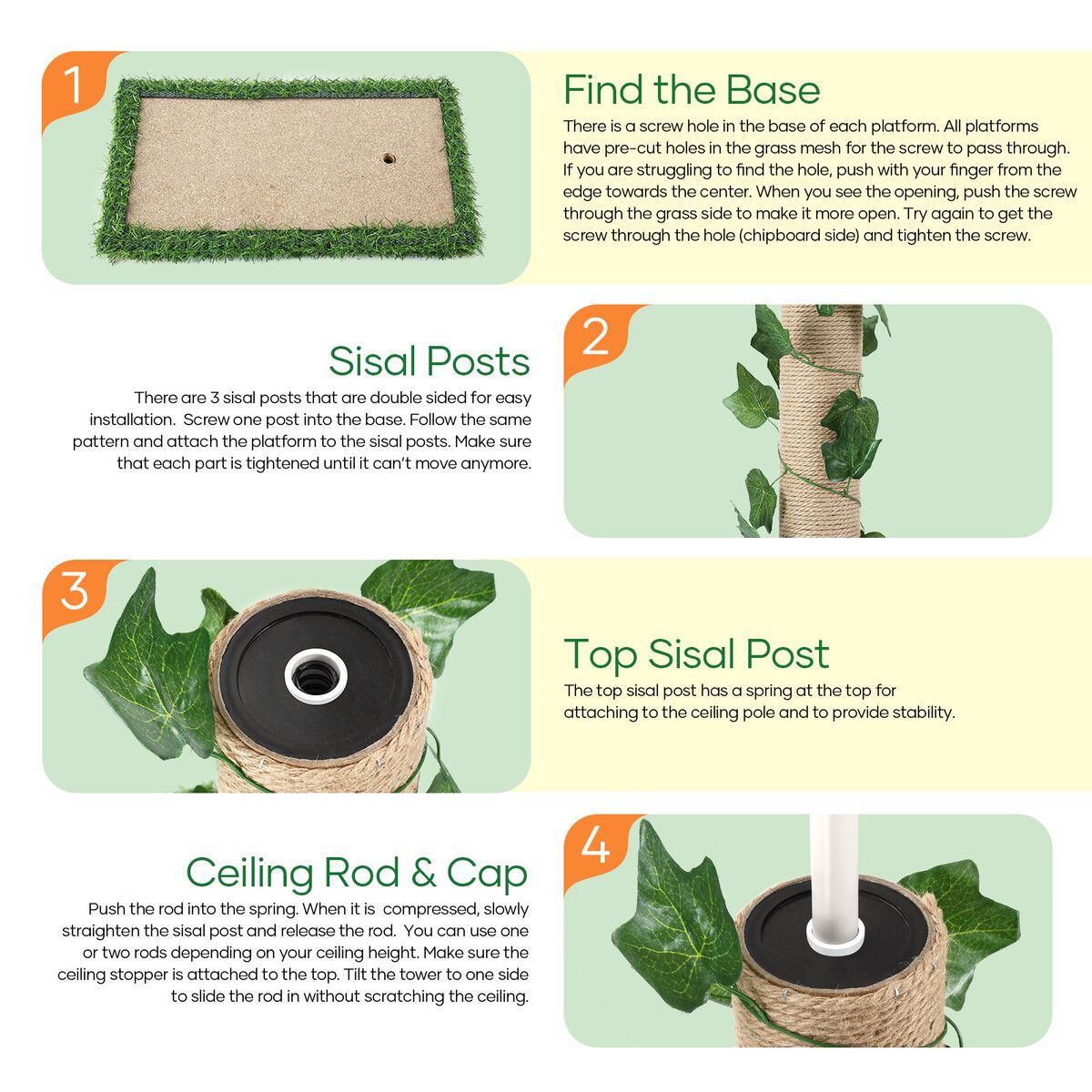 1

Find the Base

There is a screw hole in the base of each platform. All platforms have pre-cut holes in the grass mesh for the screw to pass through. If you are struggling to find the hole, push with your finger from the edge towards the center. When you see the opening, push the screw through the grass side to make it more open. Try again to get the screw through the hole (chipboard side) and tighten the screw.

Sisal Posts

There are 3 sisal posts that are double sided for easy installation. Screw one post into the base. Follow the same pattern and attach the platform to the sisal posts. Make sure that each part is tightened until it can't move anymore.

2

3

Top Sisal Post

The top sisal post has a spring at the top for attaching to the ceiling pole and to provide stability.

Ceiling Rod & Cap

Push the rod into the spring. When it is compressed, slowly straighten the sisal post and release the rod. You can use one or two rods depending on your ceiling height. Make sure the ceiling stopper is attached to the top. Tilt the tower to one side to slide the rod in without scratching the ceiling.

4