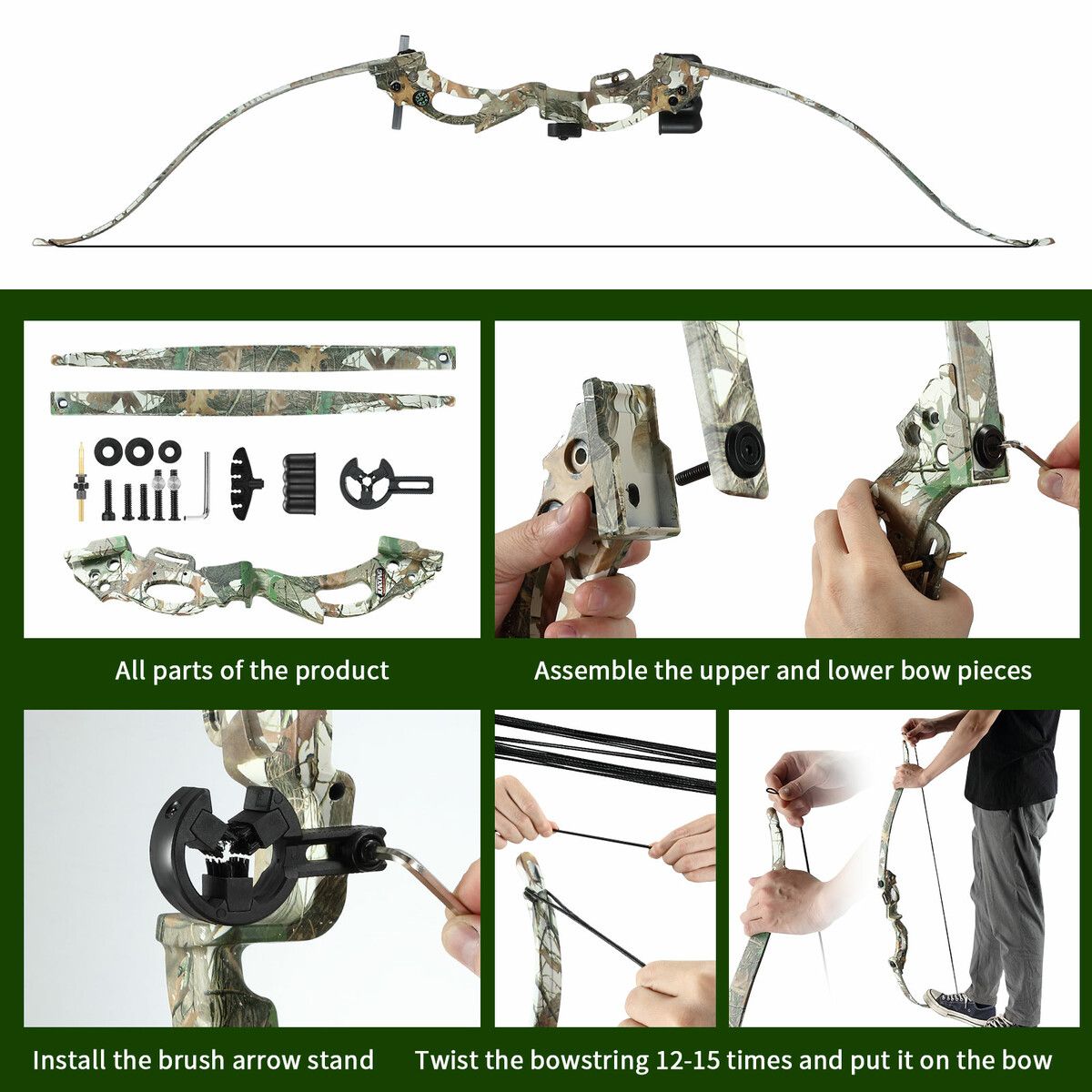 All parts of the product

Assemble the upper and lower bow pieces

Install the brush arrow stand

Twist the bowstring 12-15 times and put it on the bow