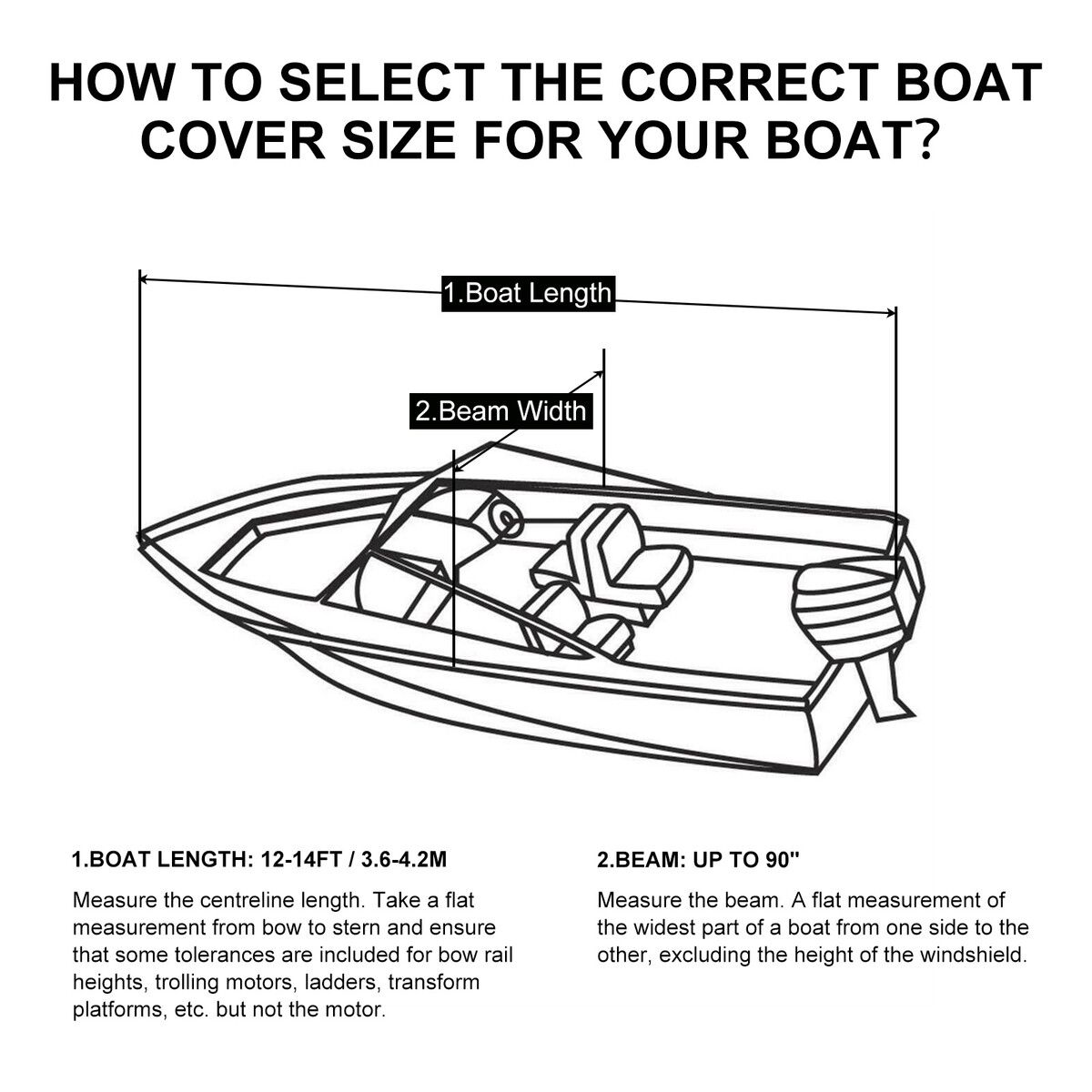 HOW TO SELECT THE CORRECT BOAT COVER SIZE FOR YOUR BOAT?

1.Boat Length

2.Beam Width

1.BOAT LENGTH: 12-14FT / 3.6-4.2M

Measure the centreline length. Take a flat measurement from bow to stern and ensure that some tolerances are included for bow rail heights, trolling motors, ladders, transform platforms, etc. but not the motor.

2.BEAM: UP TO 90"

Measure the beam. A flat measurement of the widest part of a boat from one side to the other, excluding the height of the windshield.