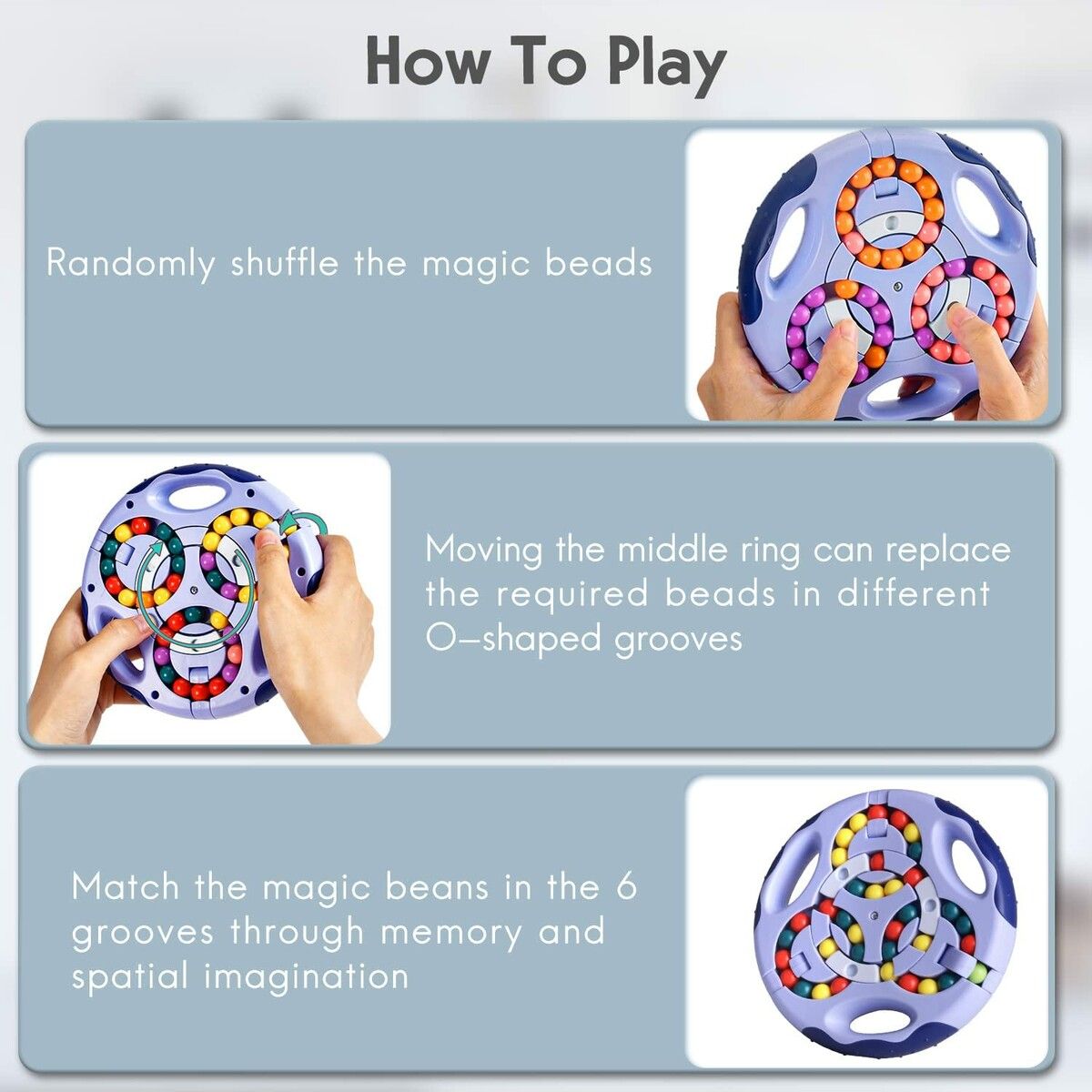 How To Play

Randomly shuffle the magic beads

Moving the middle ring can replace the required beads in different O–shaped grooves

Match the magic beans in the 6 grooves through memory and spatial imagination