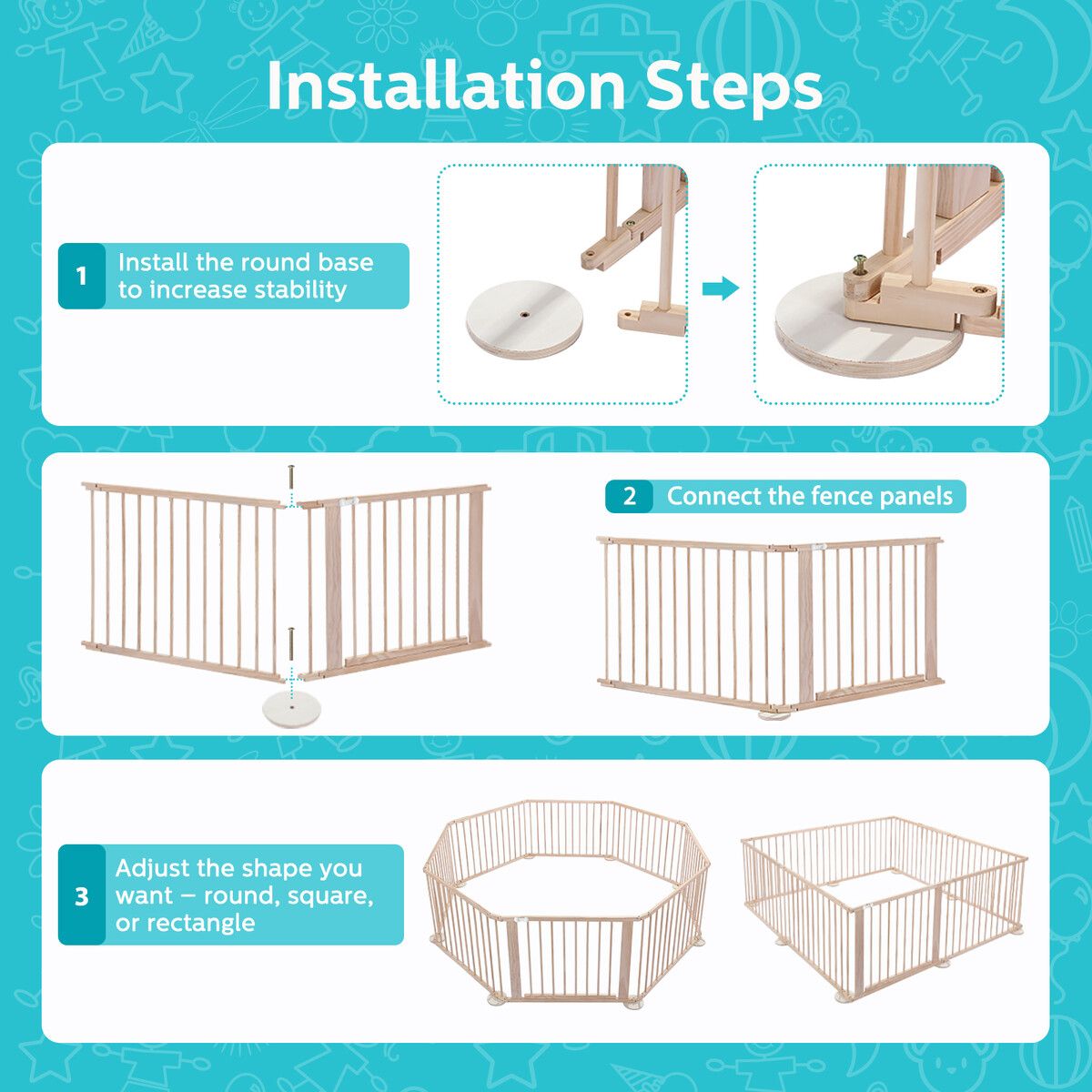 Installation Steps

1 Install the round base to increase stability

2 Connect the fence panels

3 Adjust the shape you want – round, square, or rectangle