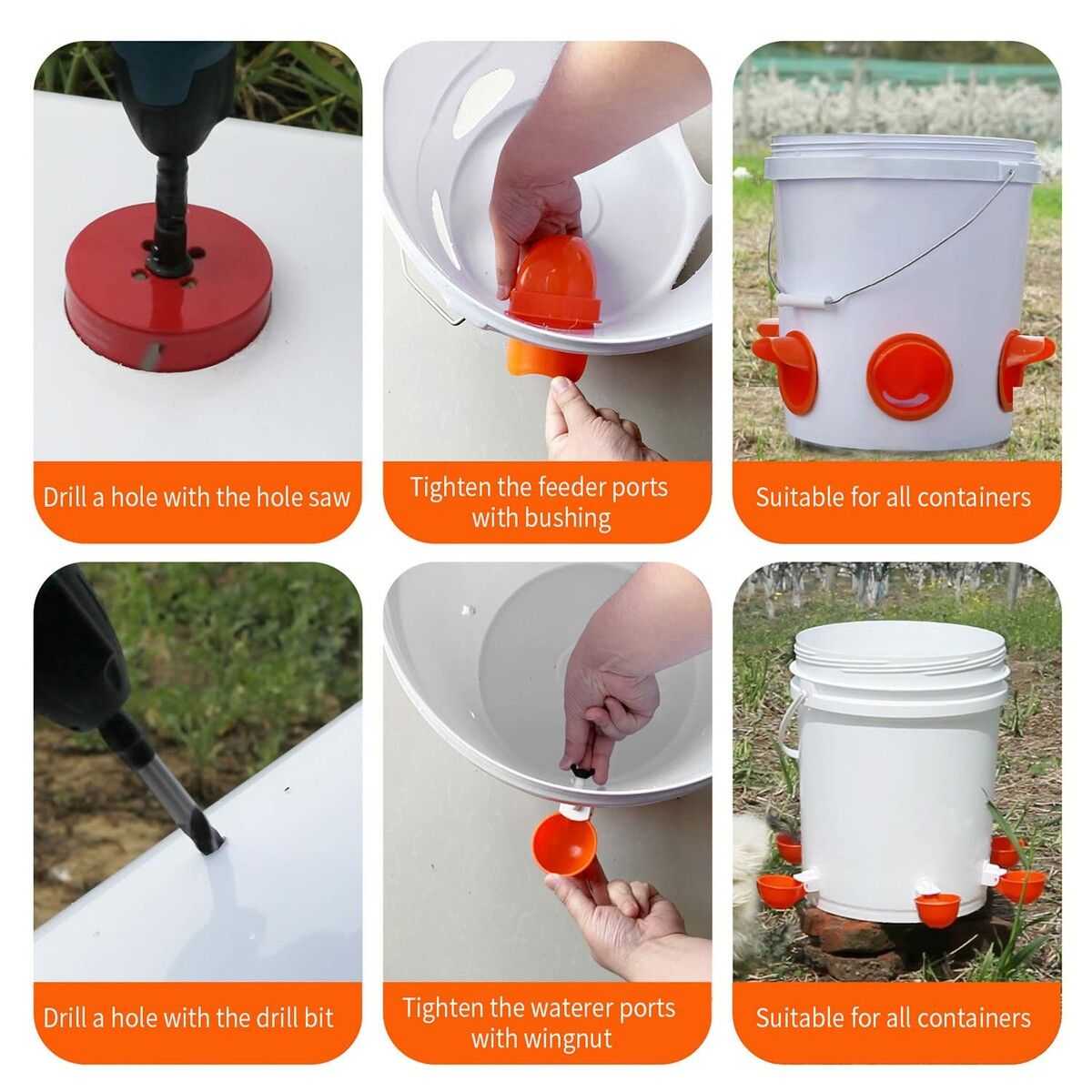 Drill a hole with the hole saw

Tighten the feeder ports with bushing

Suitable for all containers

Drill a hole with the drill bit

Tighten the waterer ports with wingnut

Suitable for all containers