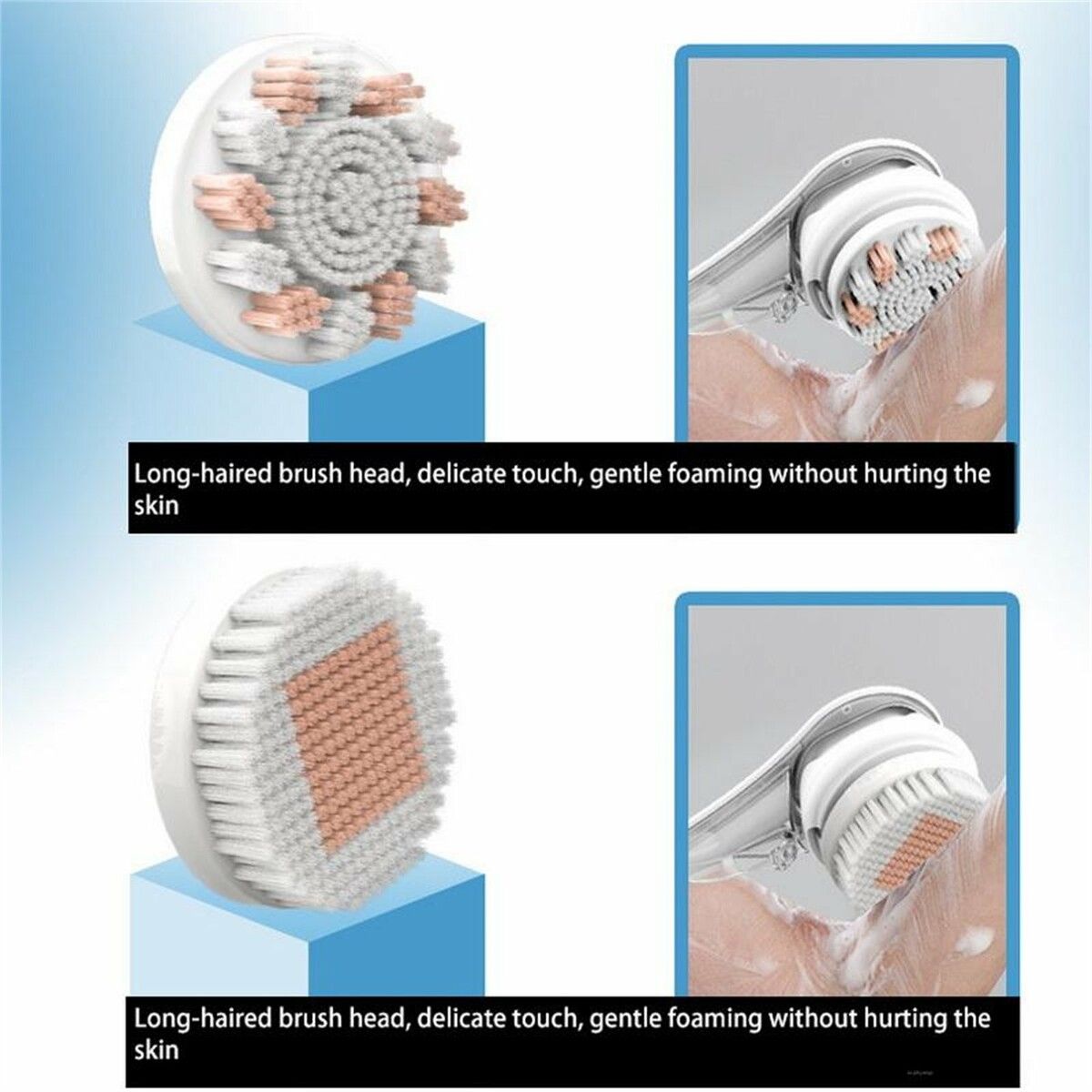 Long-haired brush head, delicate touch, gentle foaming without hurting the skin

Long-haired brush head, delicate touch, gentle foaming without hurting the skin