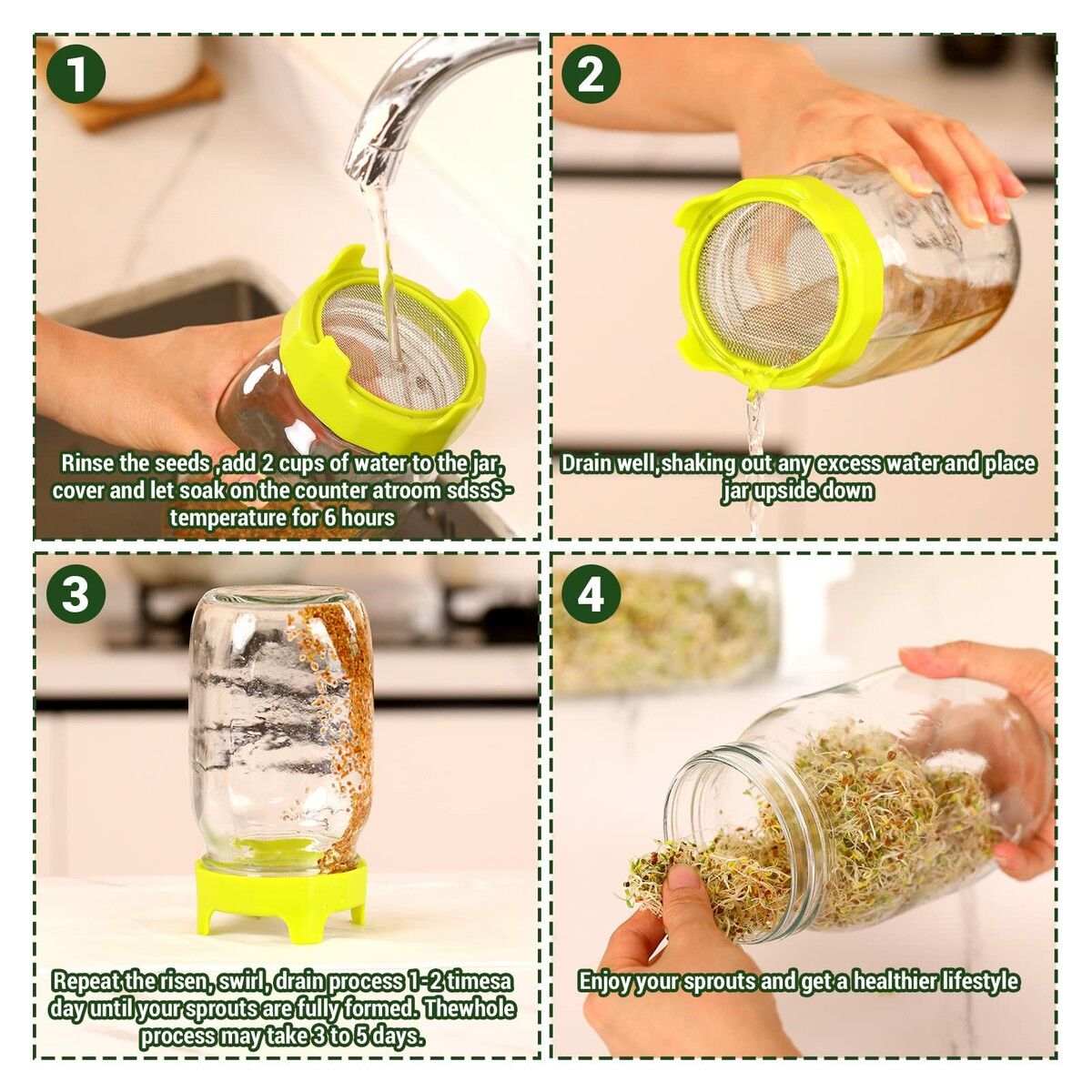 1

Rinse the seeds ,add 2 cups of water to the jar, cover and let soak on the counter atroom sdssS-temperature for 6 hours

2

Drain well,shaking out any excess water and place jar upside down

3

Repeat the risen, swirl, drain process 1-2 timesa day until your sprouts are fully formed. Thewhole process may take 3 to 5 days.

4

Enjoy your sprouts and get a healthier lifestyle