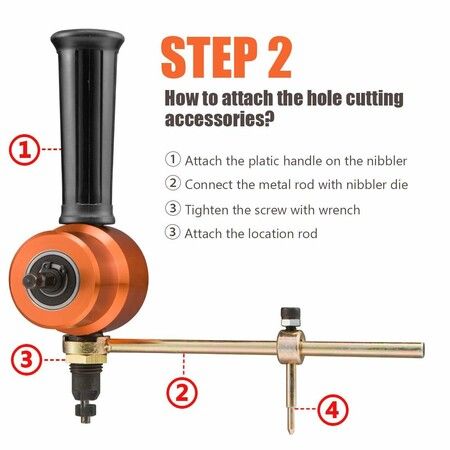 STEP 2

How to attach the hole cutting accessories?

① Attach the platic handle on the nibbler
② Connect the metal rod with nibbler die
③ Tighten the screw with wrench
③ Attach the location rod

①

③

②

④