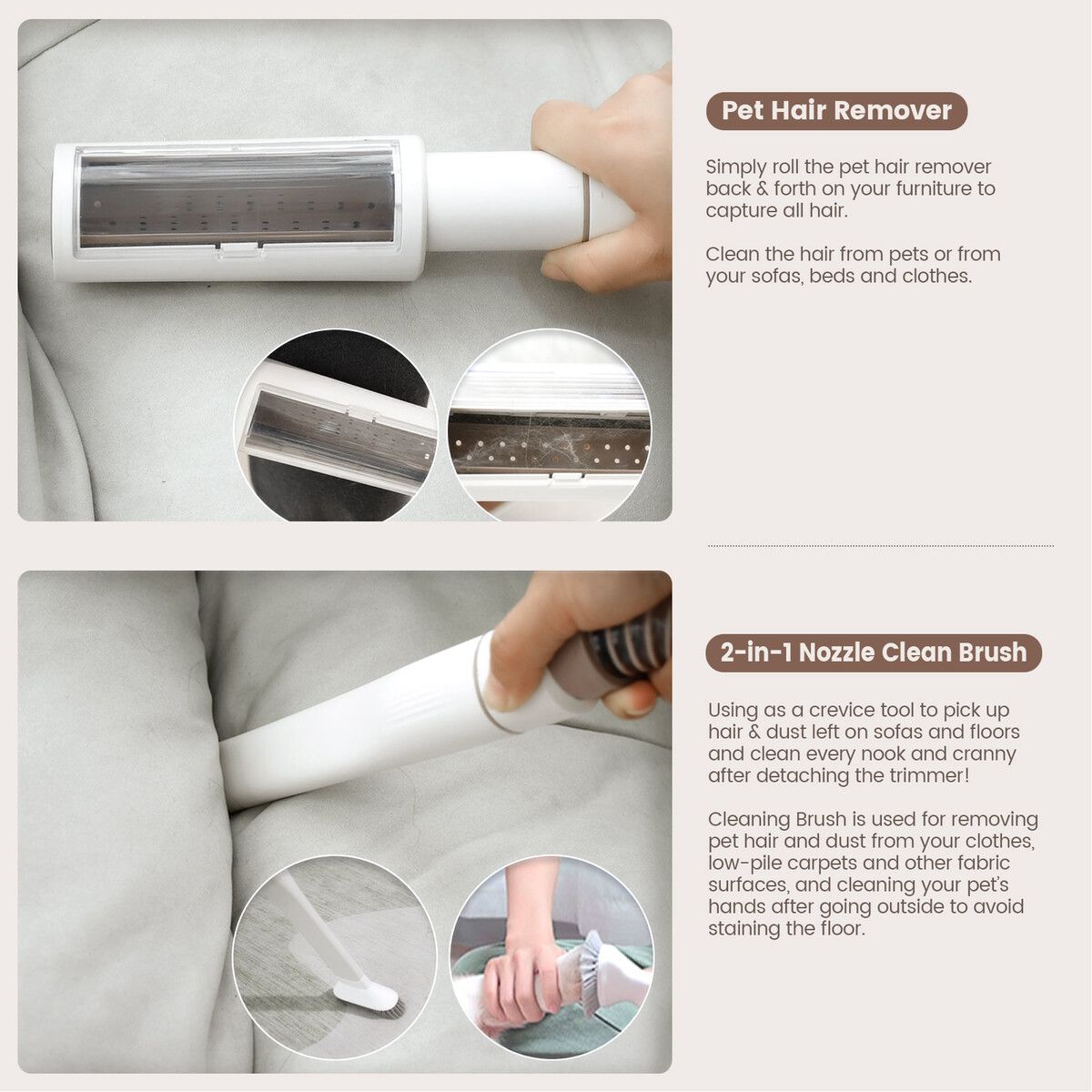 Pet Hair Remover

Simply roll the pet hair remover back & forth on your furniture to capture all hair.

Clean the hair from pets or from your sofas, beds and clothes.

2-in-1 Nozzle Clean Brush

Using as a crevice tool to pick up hair & dust left on sofas and floors and clean every nook and cranny after detaching the trimmer!

Cleaning Brush is used for removing pet hair and dust from your clothes, low-pile carpets and other fabric surfaces, and cleaning your pet's hands after going outside to avoid staining the floor.