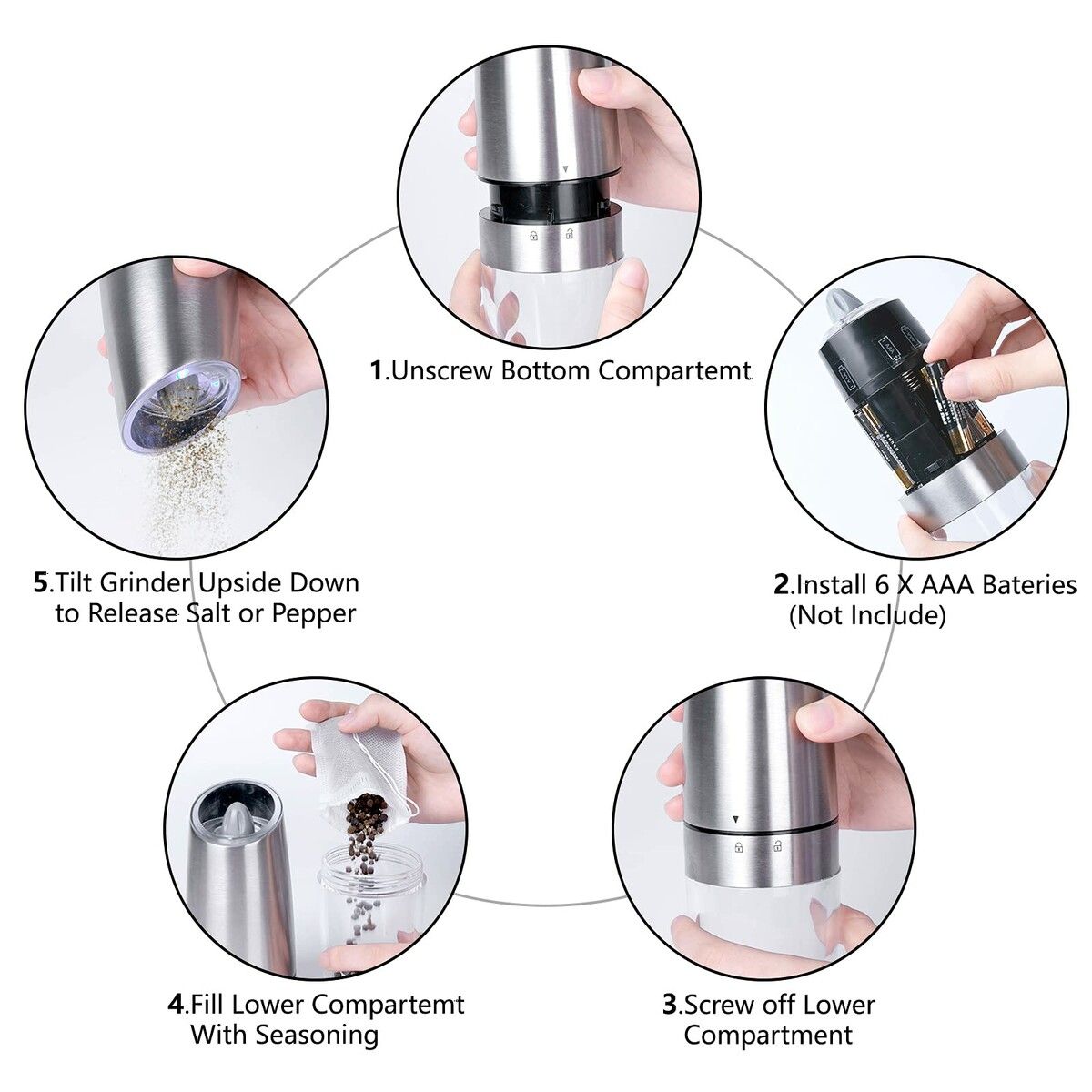 1.Unscrew Bottom Compartemt

2.Install 6 X AAA Bateries (Not Include)

3.Screw off Lower Compartment

4.Fill Lower Compartemt With Seasoning

5.Tilt Grinder Upside Down to Release Salt or Pepper