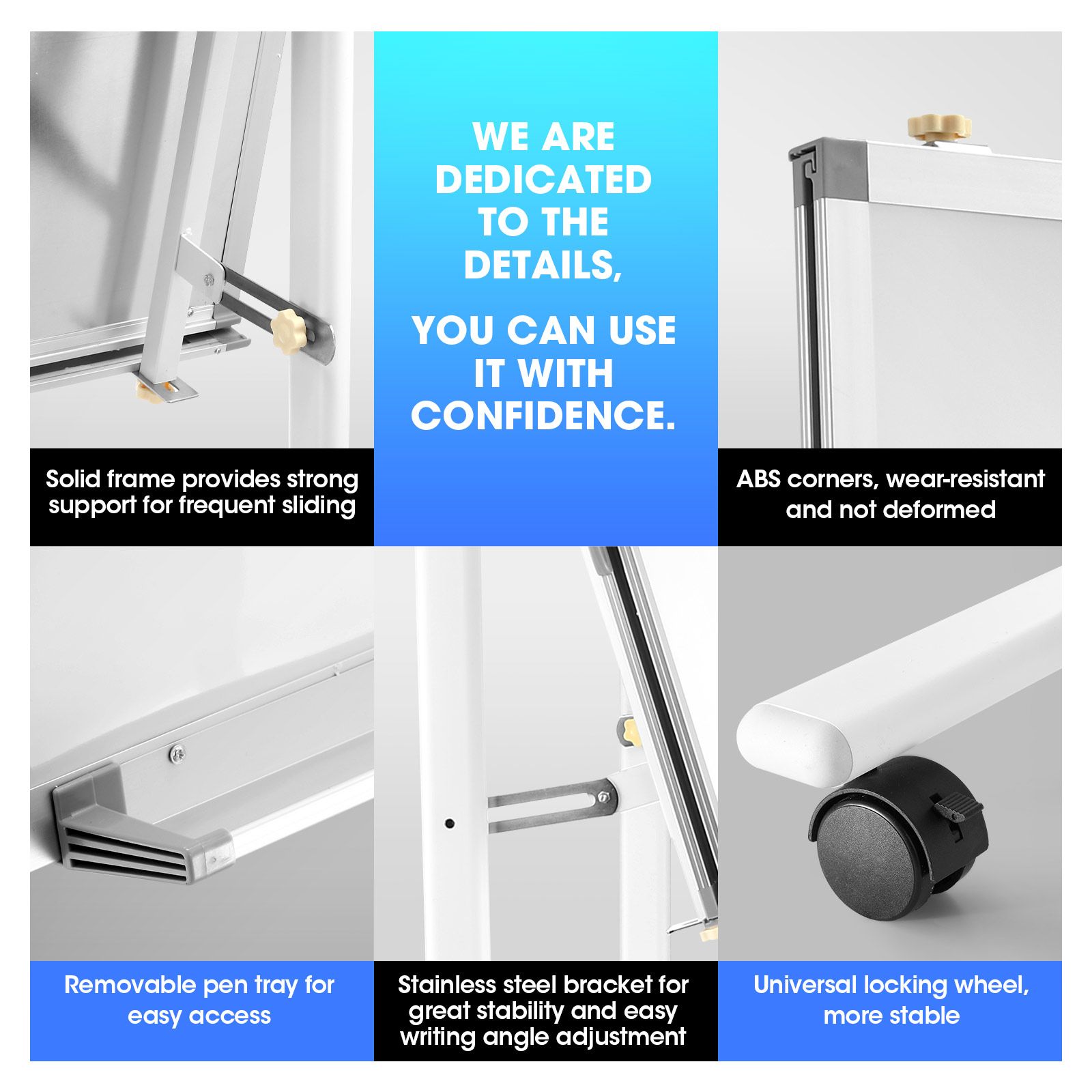 WE ARE DEDICATED TO THE DETAILS,

YOU CAN USE IT WITH CONFIDENCE.

Solid frame provides strong support for frequent sliding

ABS corners, wear-resistant and not deformed

Removable pen tray for easy access

Stainless steel bracket for great stability and easy writing angle adjustment

Universal locking wheel, more stable