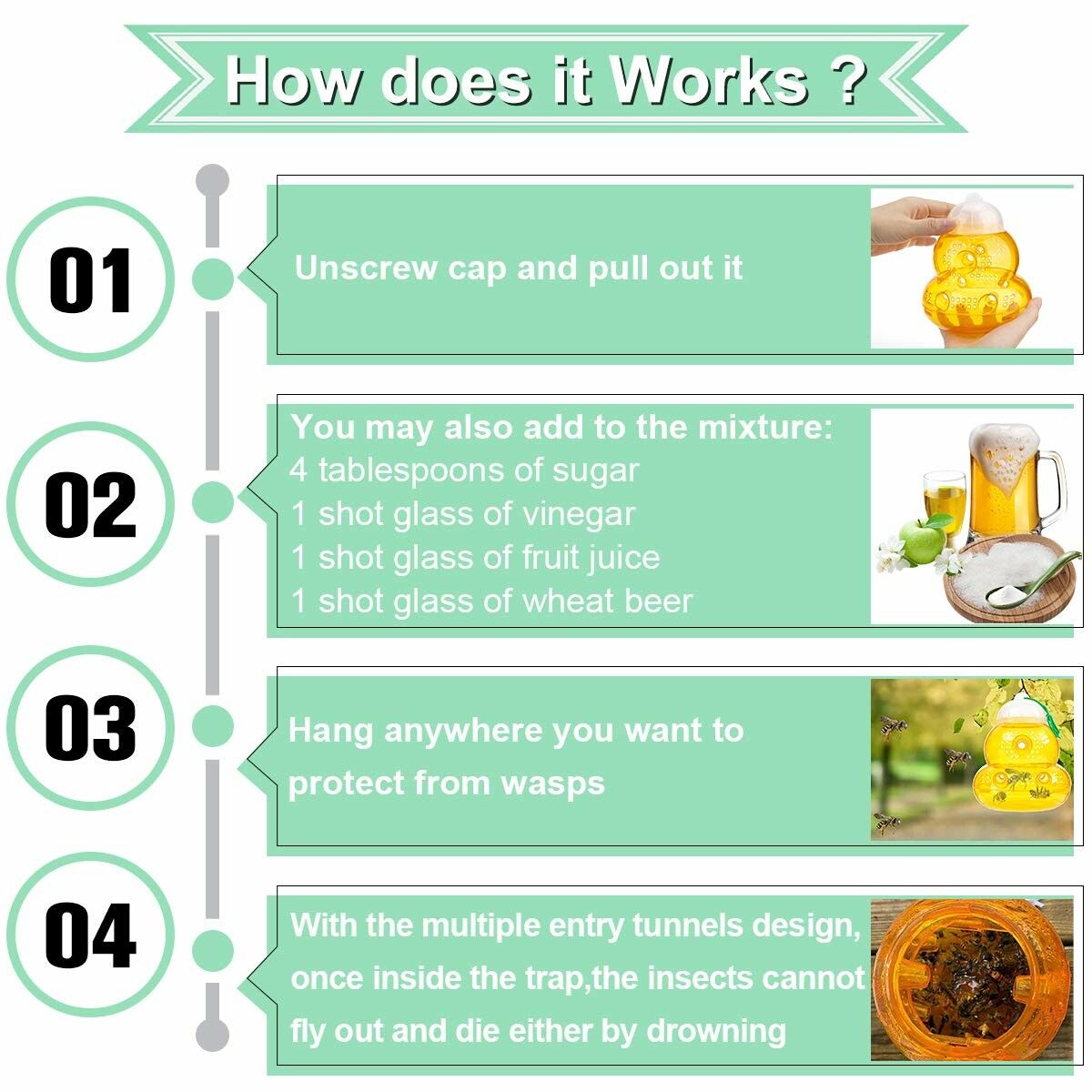 How does it Works ?

01

Unscrew cap and pull out it

02

You may also add to the mixture:
4 tablespoons of sugar
1 shot glass of vinegar
1 shot glass of fruit juice
1 shot glass of wheat beer

03

Hang anywhere you want to protect from wasps

04

With the multiple entry tunnels design, once inside the trap,the insects cannot fly out and die either by drowning