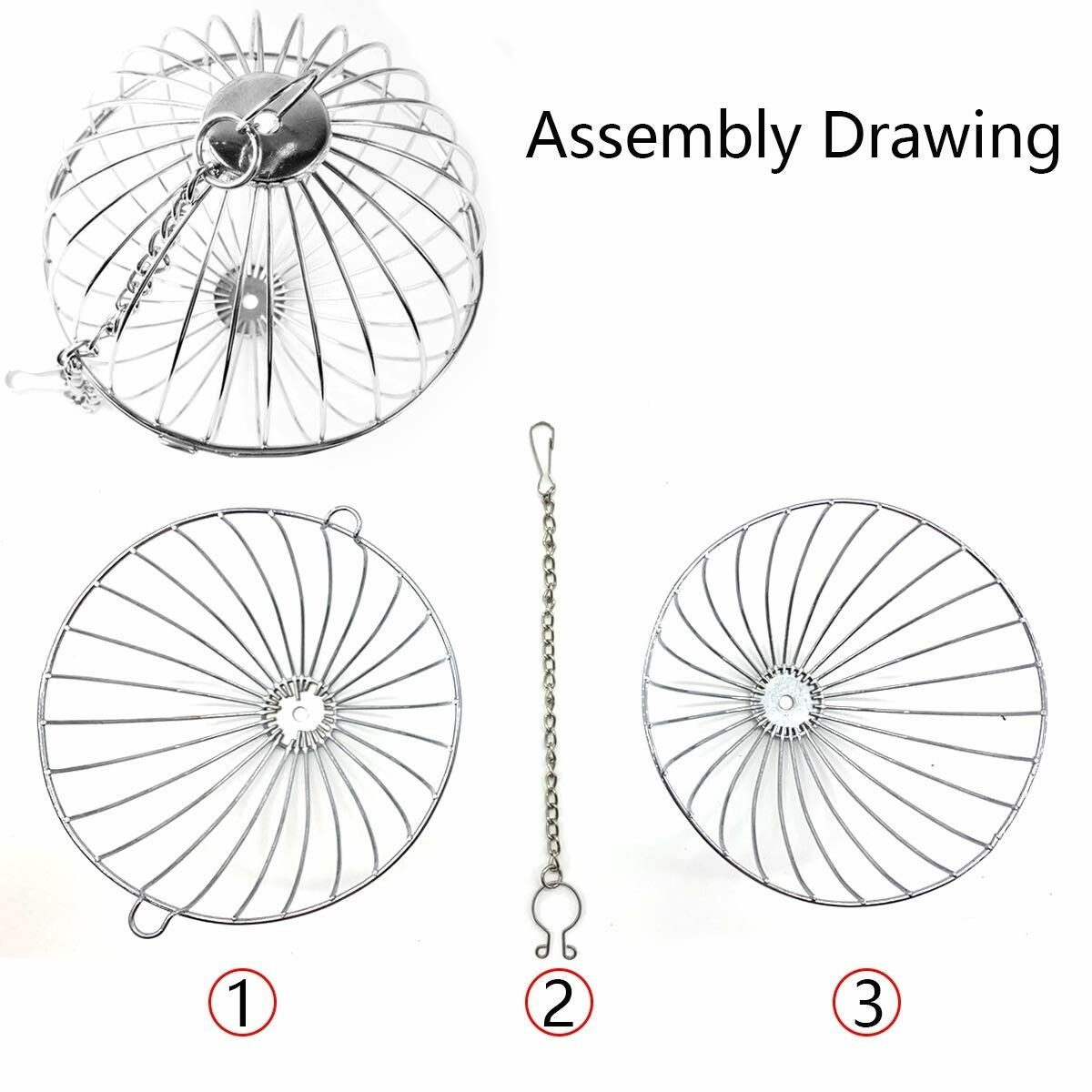 Assembly Drawing

①

②

③