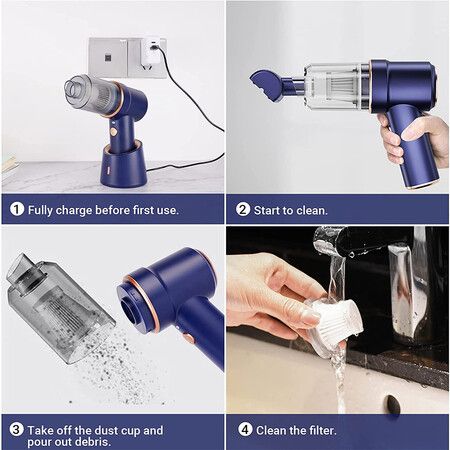 1 Fully charge before first use.

2 Start to clean.

3 Take off the dust cup and pour out debris.

4 Clean the filter.